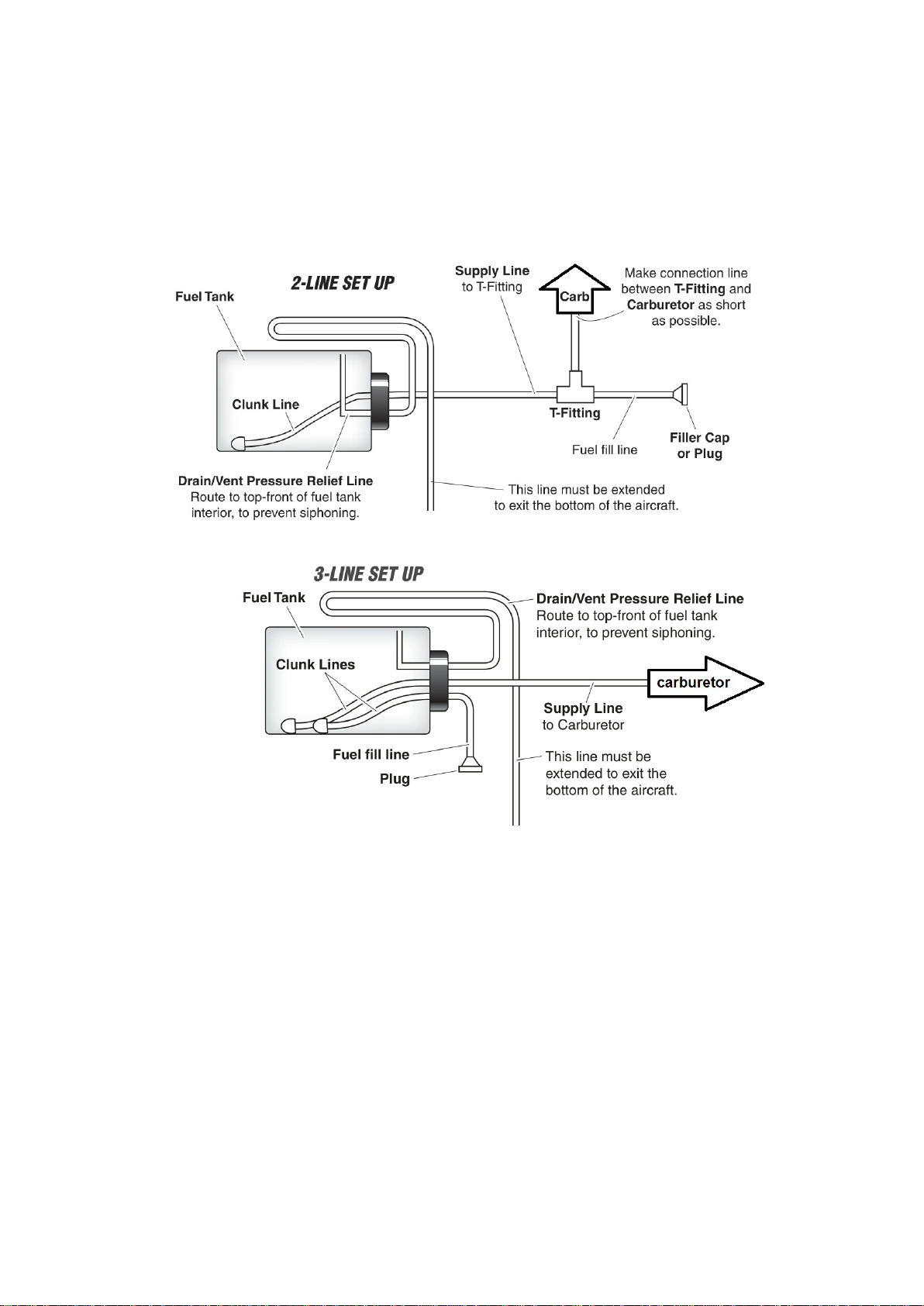 2-LINE SET UP

Fuel Tank

Supply Line
to T-Fitting

Carb

Make connection line between T-Fitting and Carburetor as short as possible.

Clunk Line

T-Fitting

Fuel fill line

Filler Cap
or Plug

Drain/Vent Pressure Relief Line
Route to top-front of fuel tank interior, to prevent siphoning.

This line must be extended
to exit the bottom of the aircraft.

3-LINE SET UP

Fuel Tank

Drain/Vent Pressure Relief Line
Route to top-front of fuel tank interior, to prevent siphoning.

Clunk Lines

carburetor

Supply Line
to Carburetor

Fuel fill line

Plug

This line must be extended to exit the bottom of the aircraft.