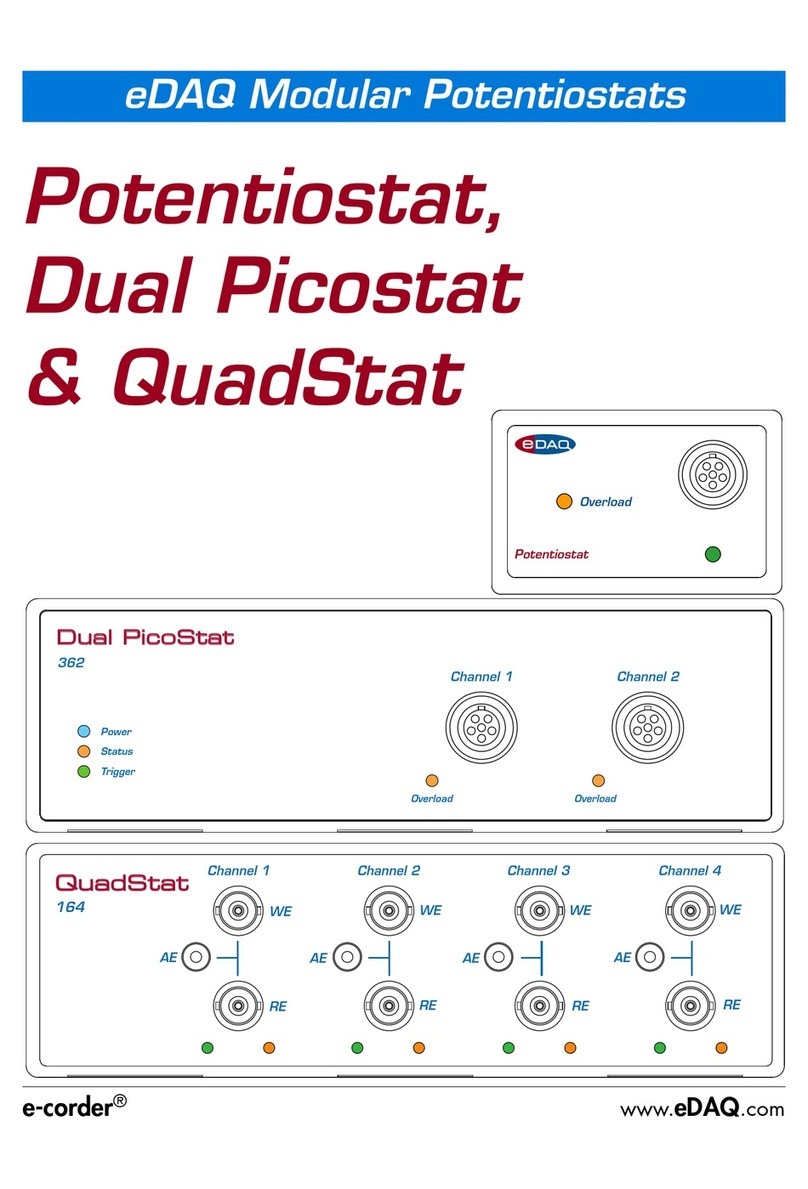 eDAQ Modular Potentiostats

Potentiostat, Dual Picostat & QuadStat

eDAQ

Overload

Potentiostat

Dual PicoStat
362

Power
Status
Trigger

Channel 1

Overload

Channel 2

Overload

QuadStat
164

Channel 1
WE
AE
RE

Channel 2
WE
AE
RE

Channel 3
WE
AE
RE

Channel 4
WE
AE
RE

e-corder®

www.eDAQ.com