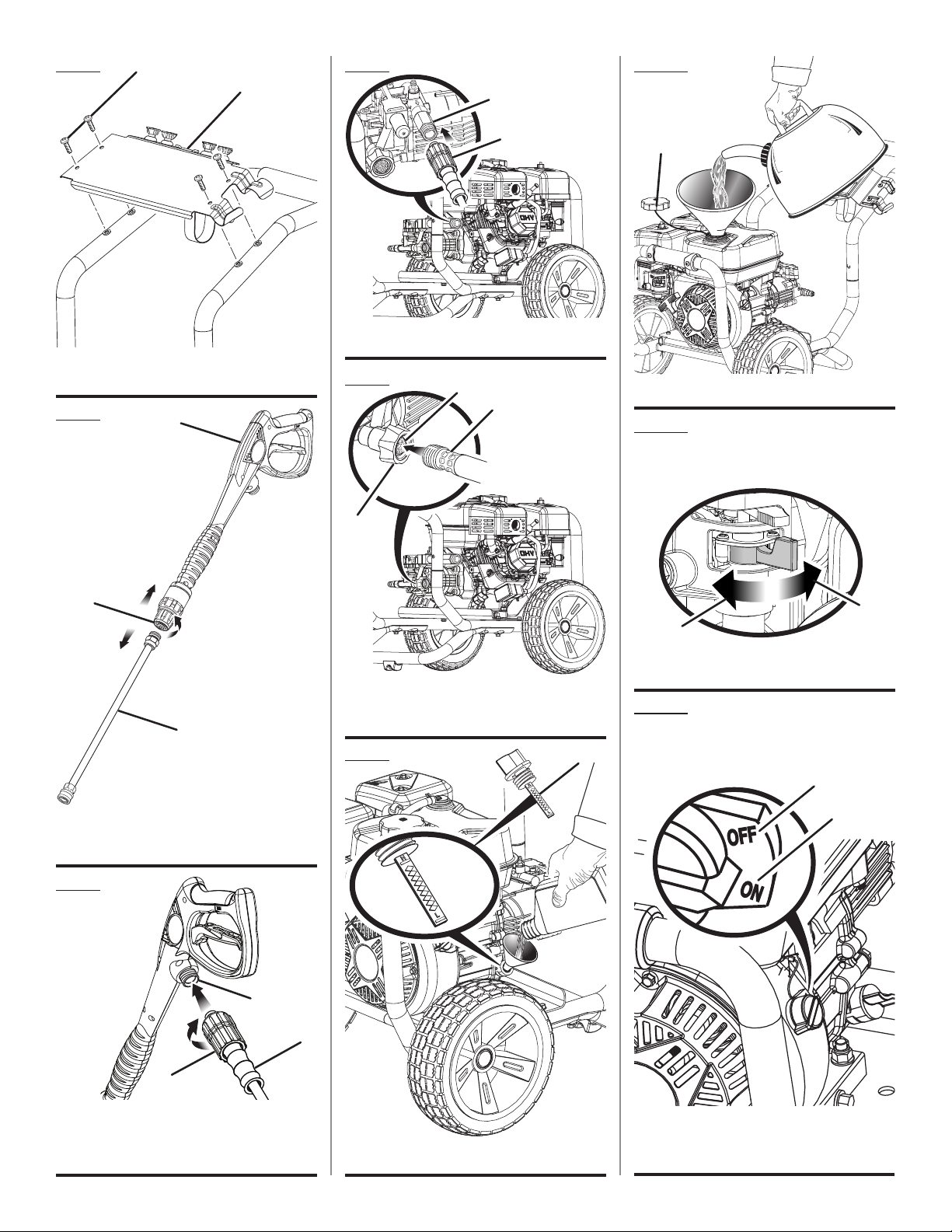 OHV

OHV

OFF
ON