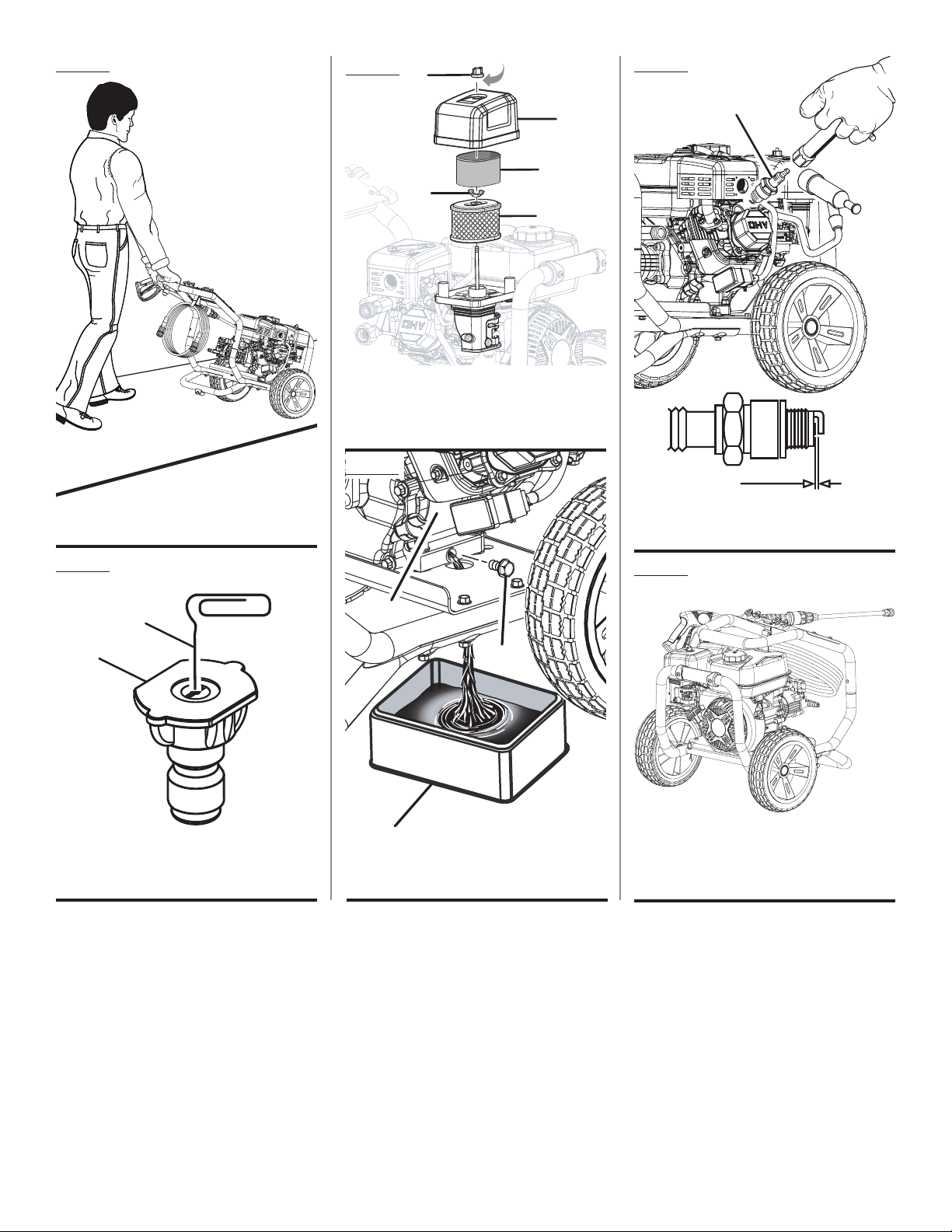 OHV

OHV

OHV