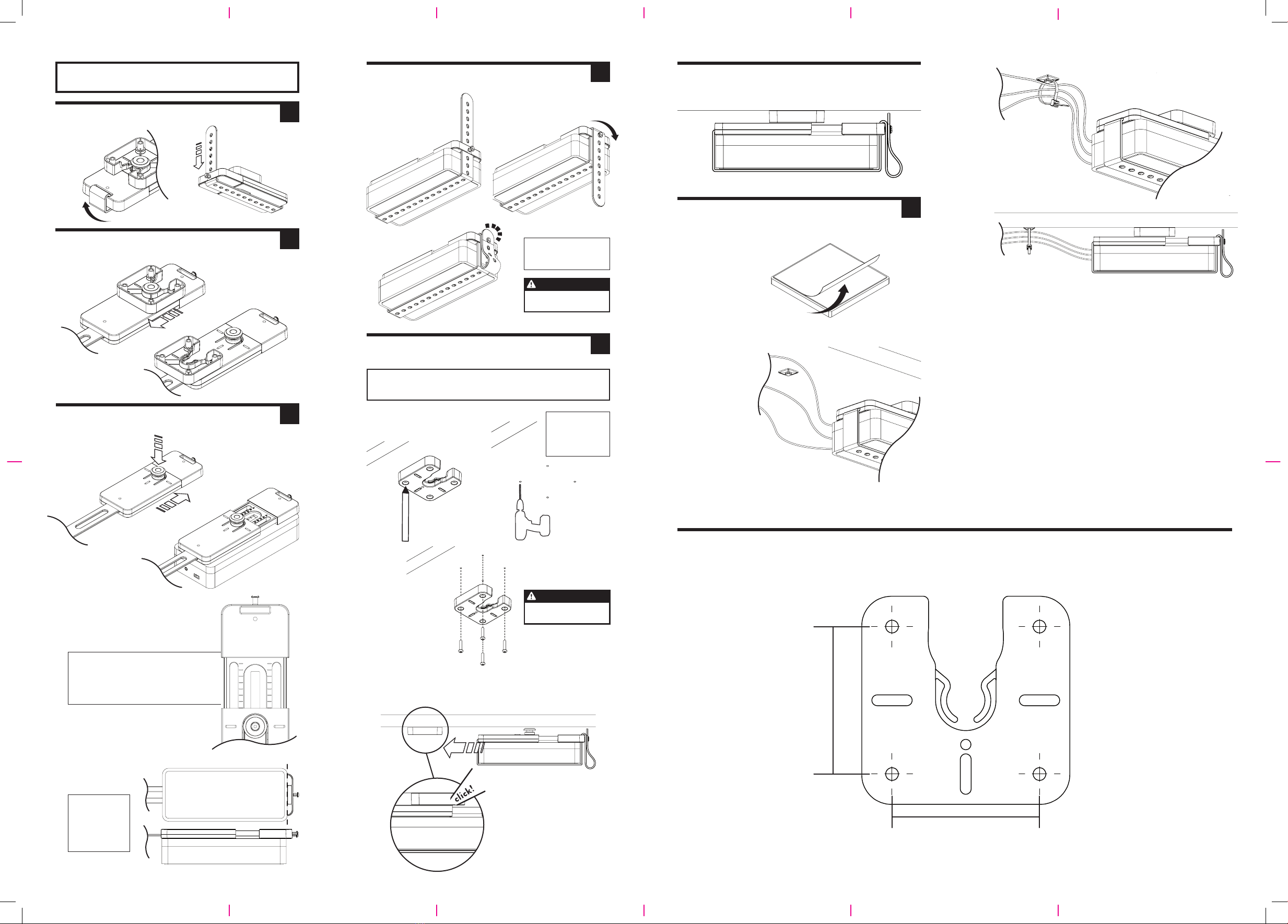 click!