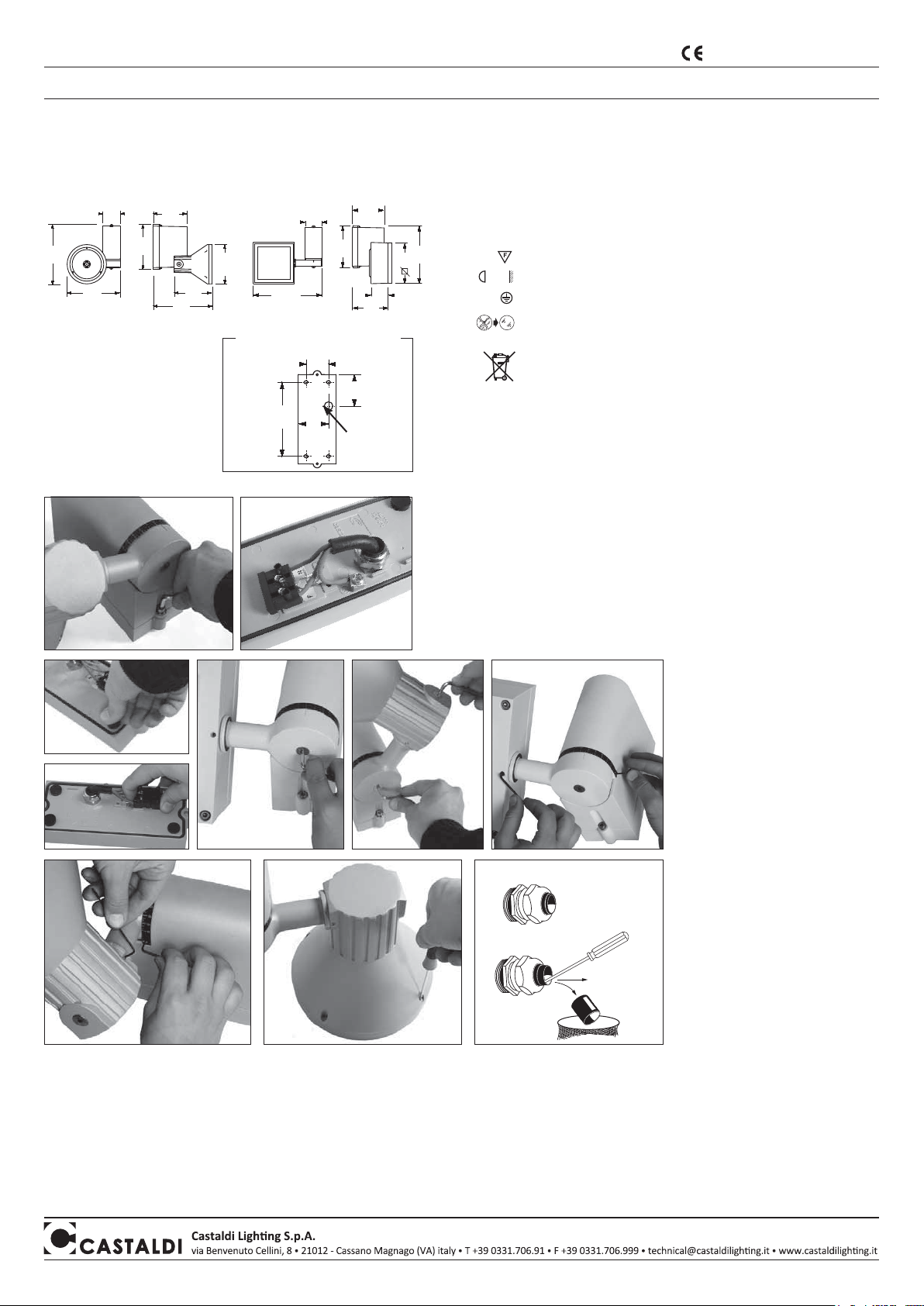 CE

F

CASTALDI

Castaldi Lighting S.p.A.
via Benvenuto Cellini, 8 • 21012 - Cassano Magnago (VA) italy • T +39 0331.706.91 • F +39 0331.706.999 • technical@castaldilighting.it • www.castaldilighting.it