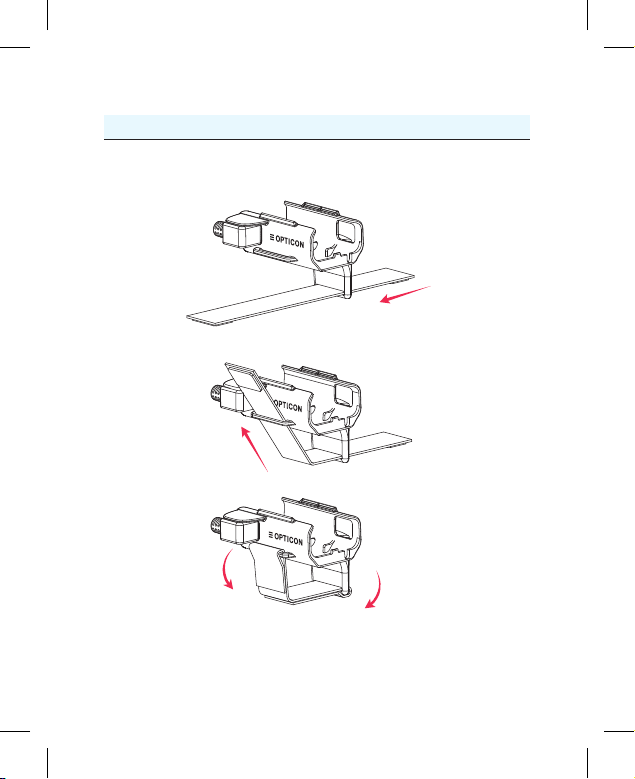 OPTICON

OPTICON

OPTICON