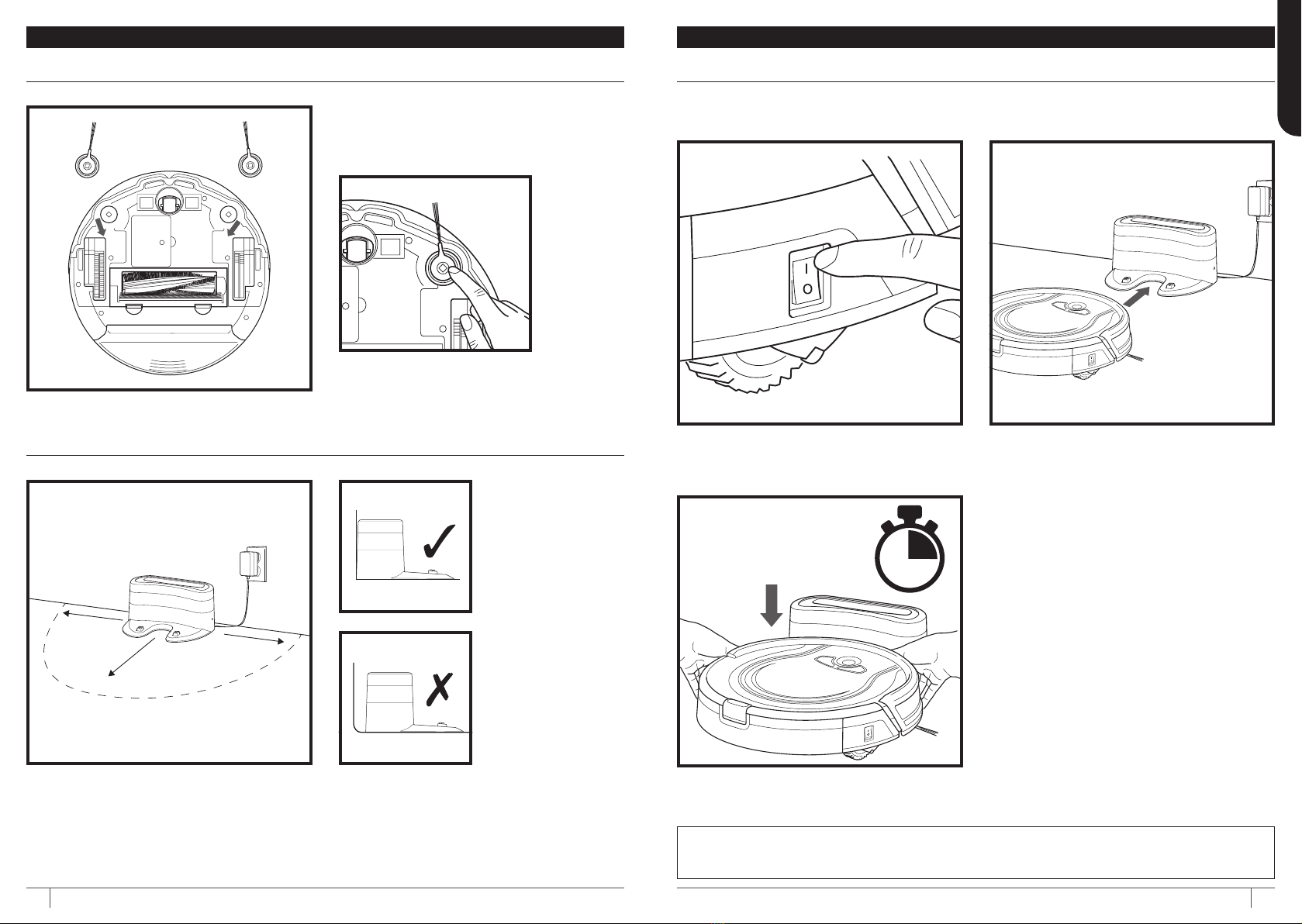 I
O