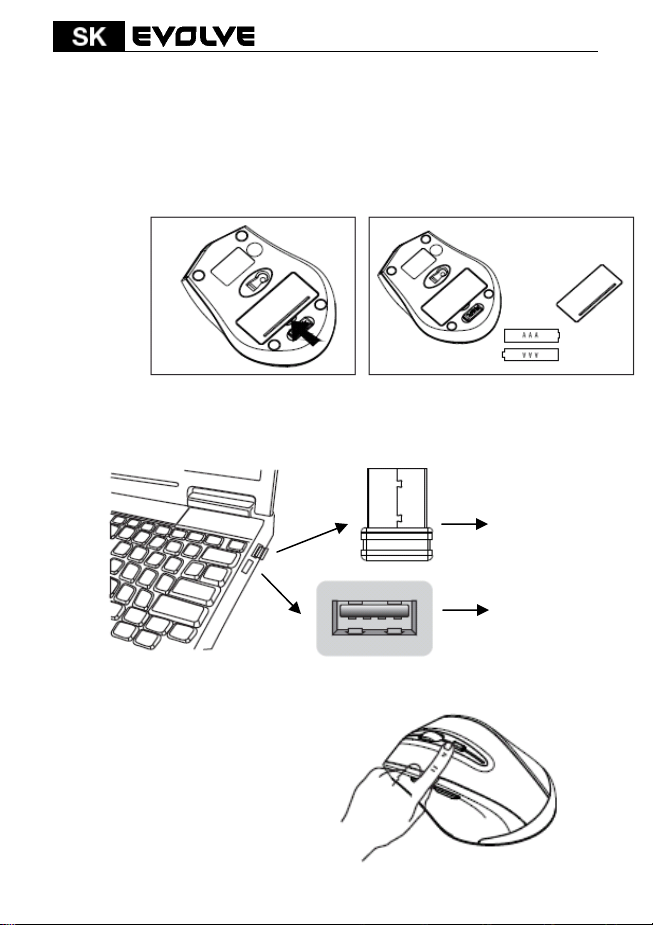 SK EVOLVE

AAA

AAA