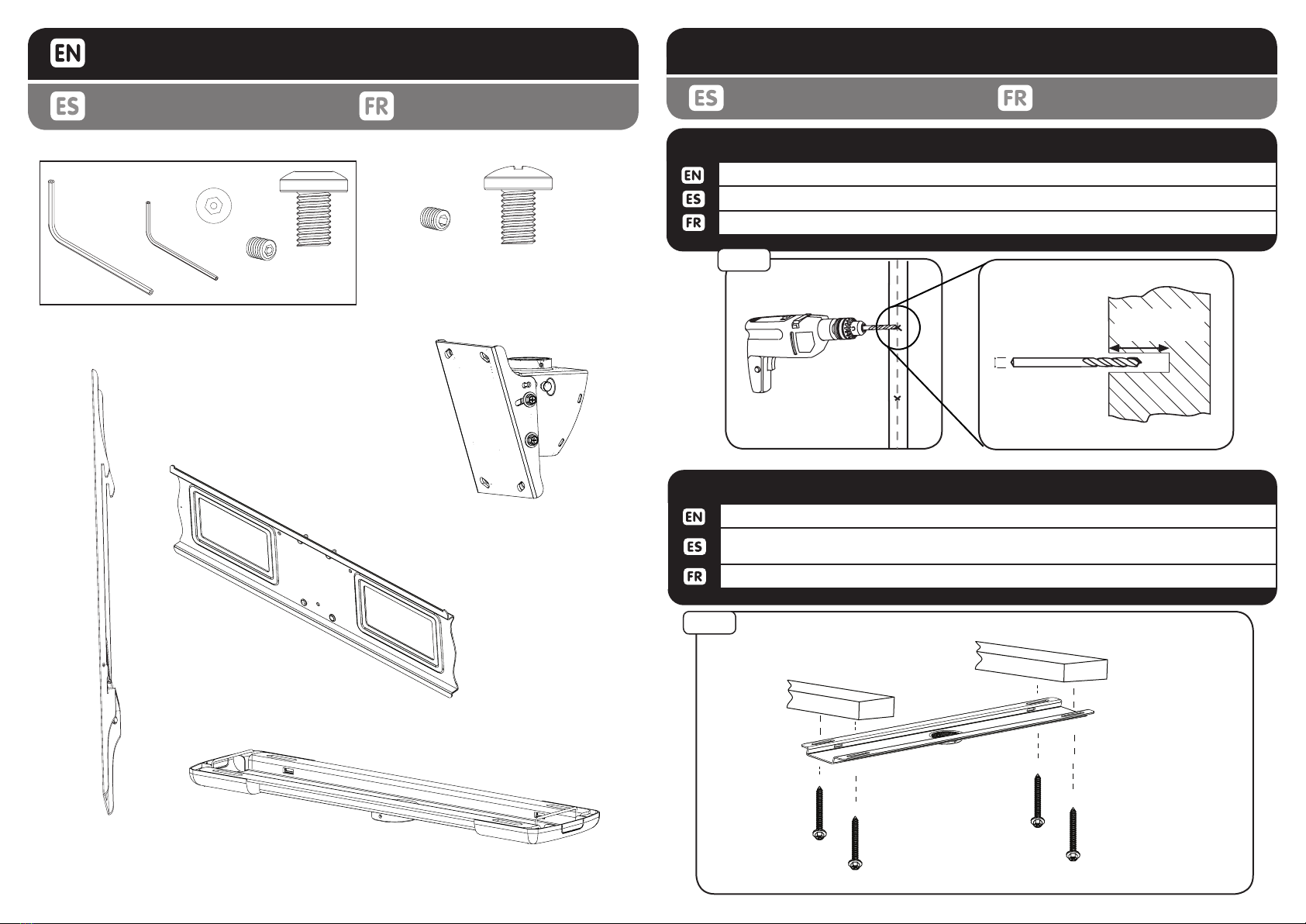 EN

ES FR

ES FR

EN
ES
FR

EN
ES
FR