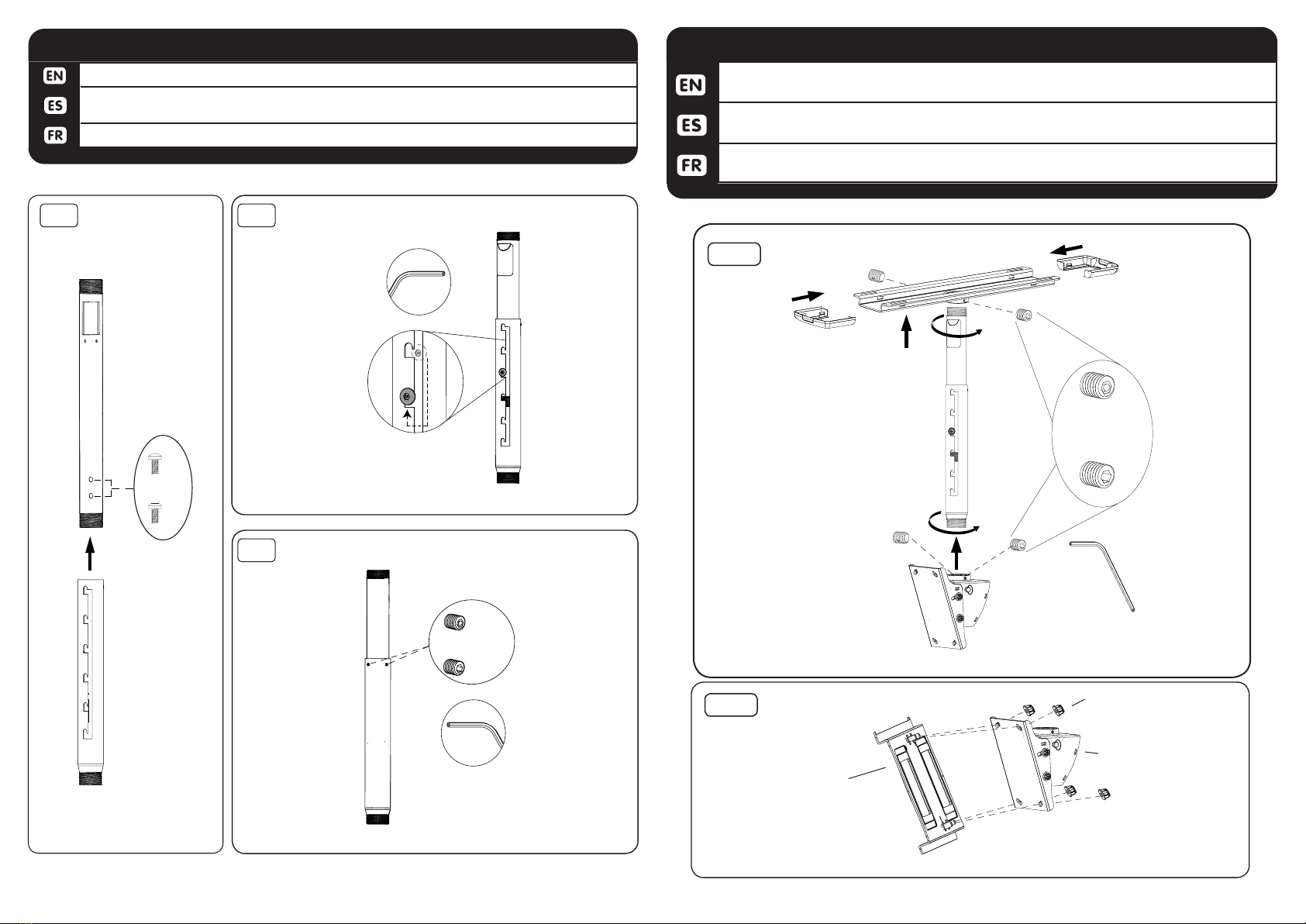 EN
ES
FR

EN
ES
FR