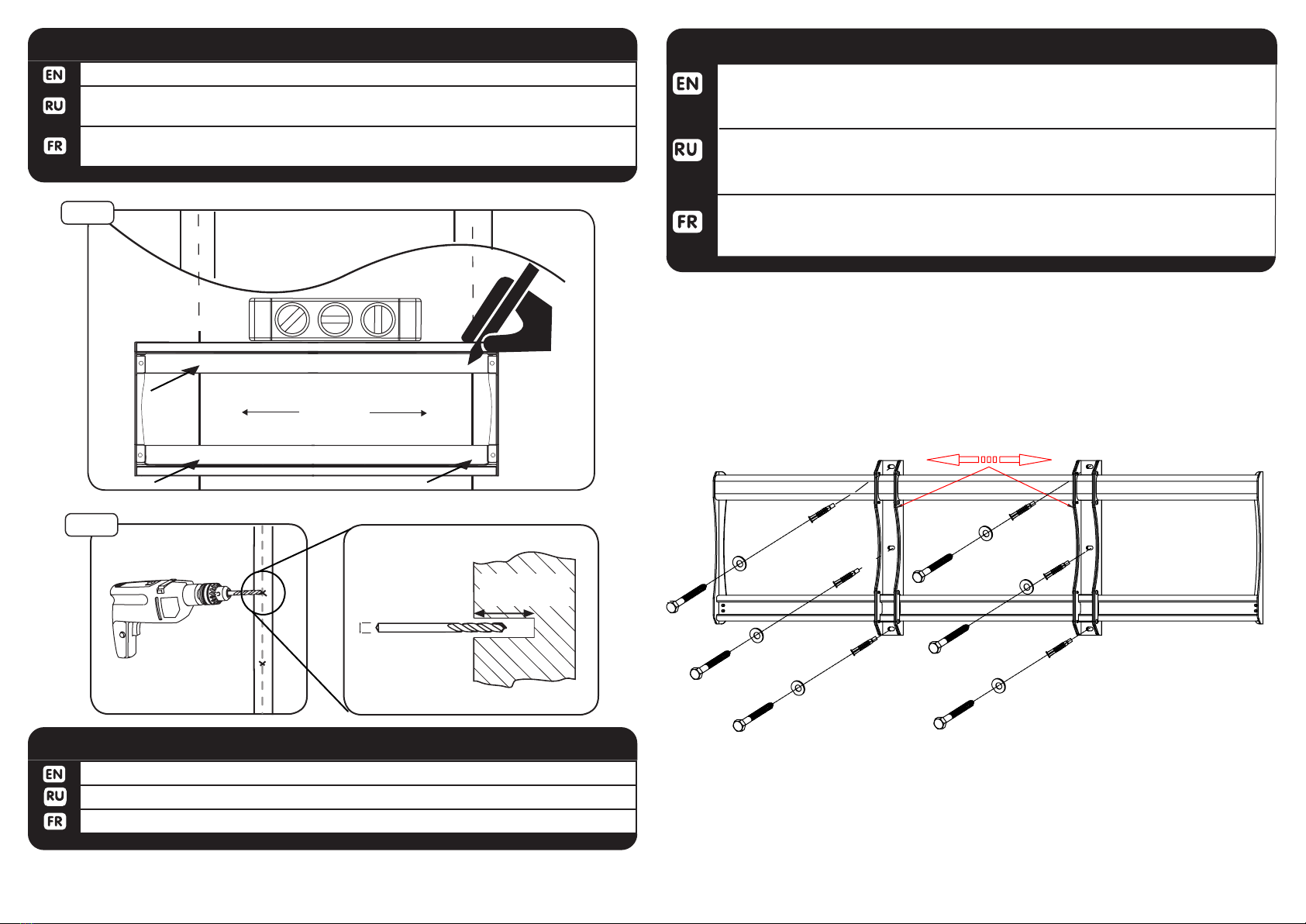 EN
RU
FR

EN

RU

FR

EN
RU
FR