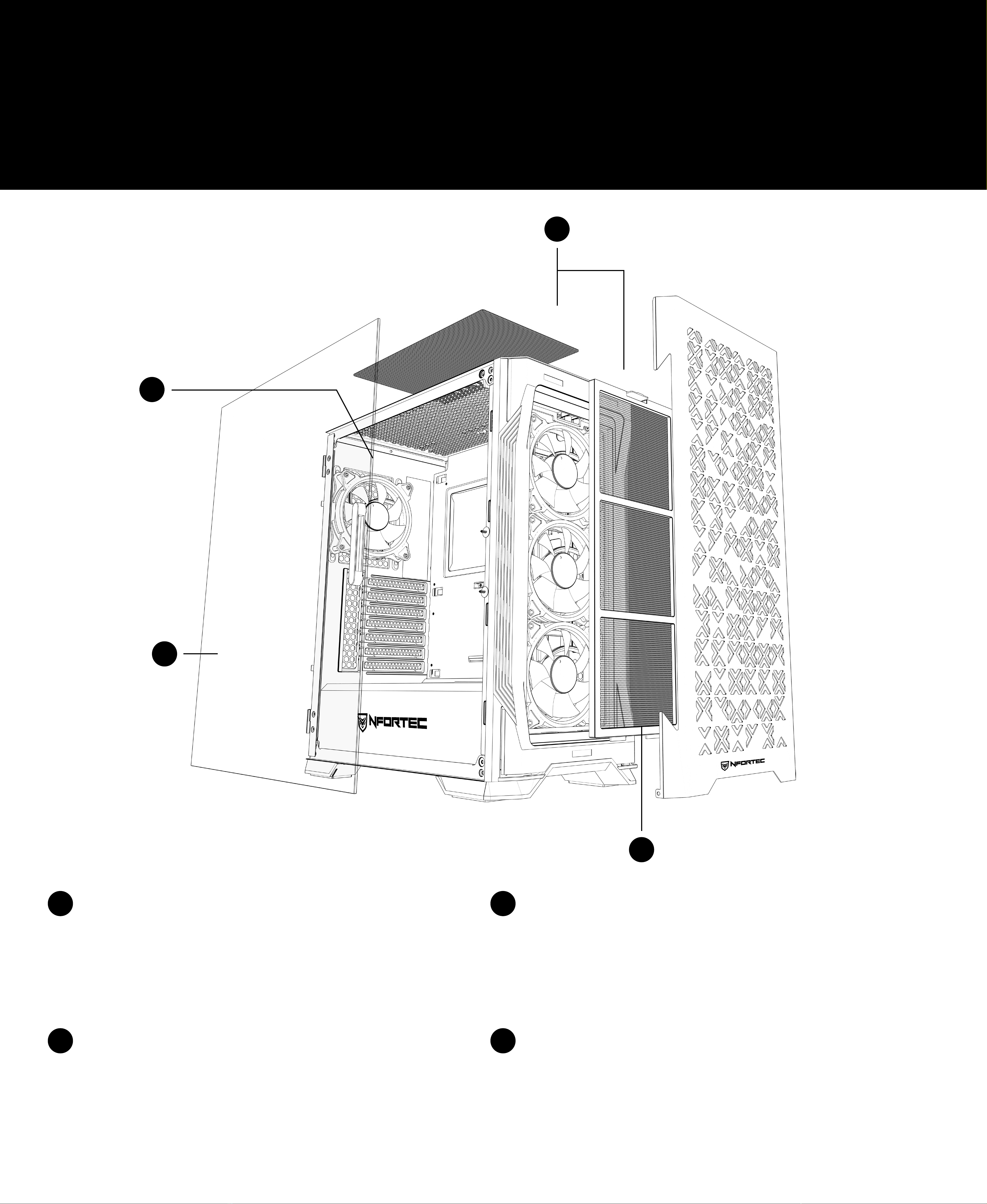 NFORTEC

NFORTEC