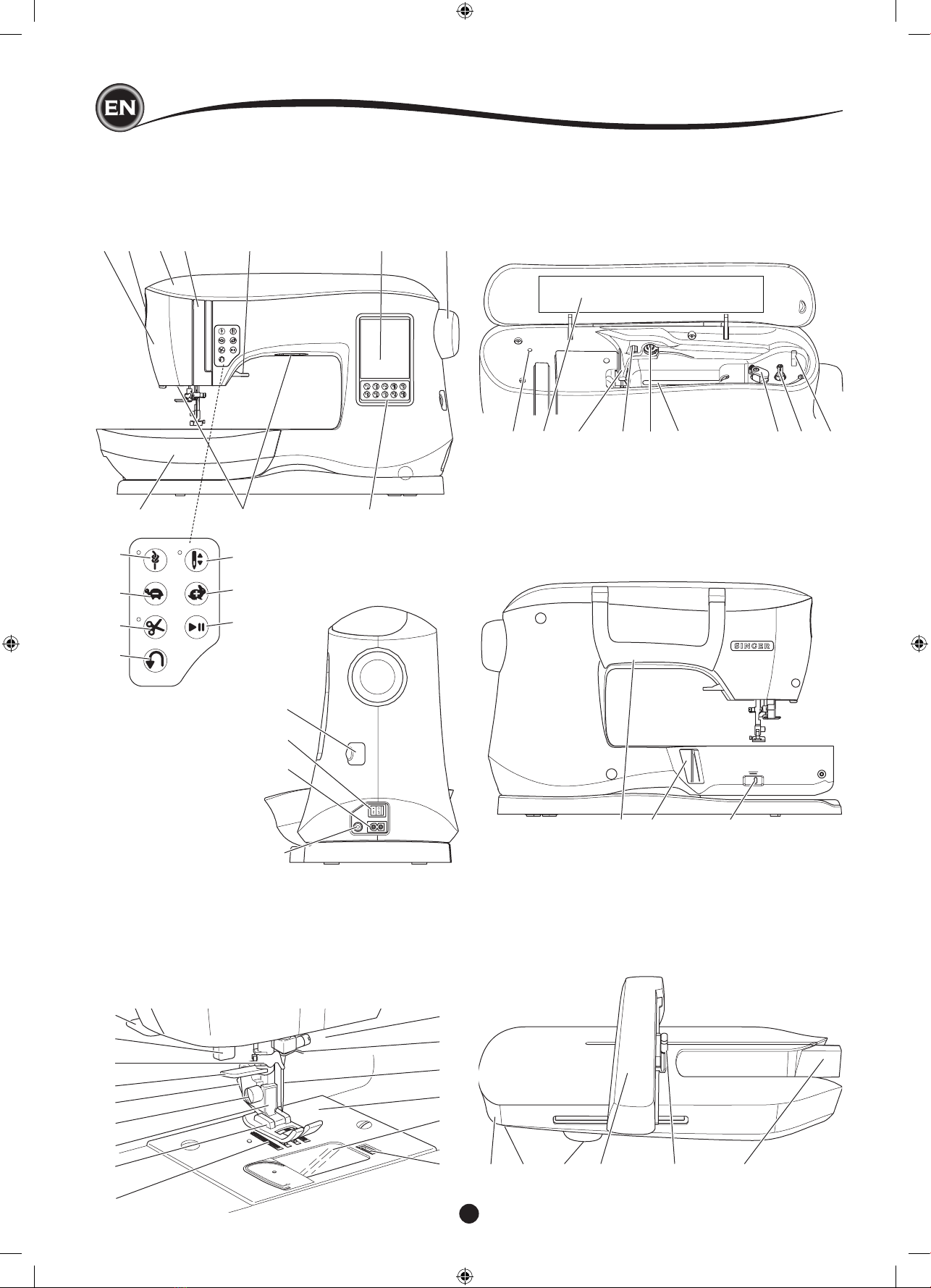 EN

SINGER