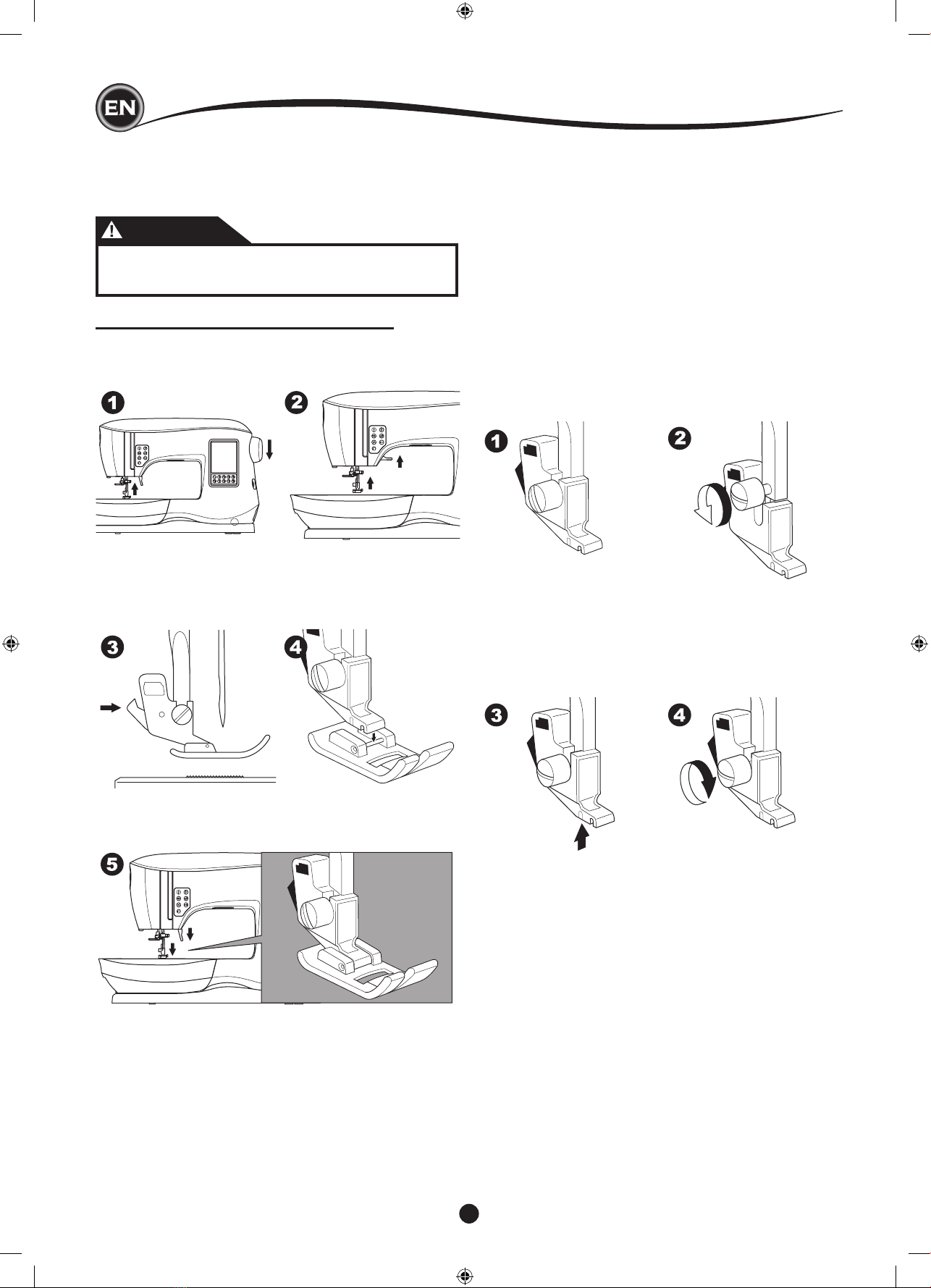 EN

1

2

1

2

3

4

3

4

5