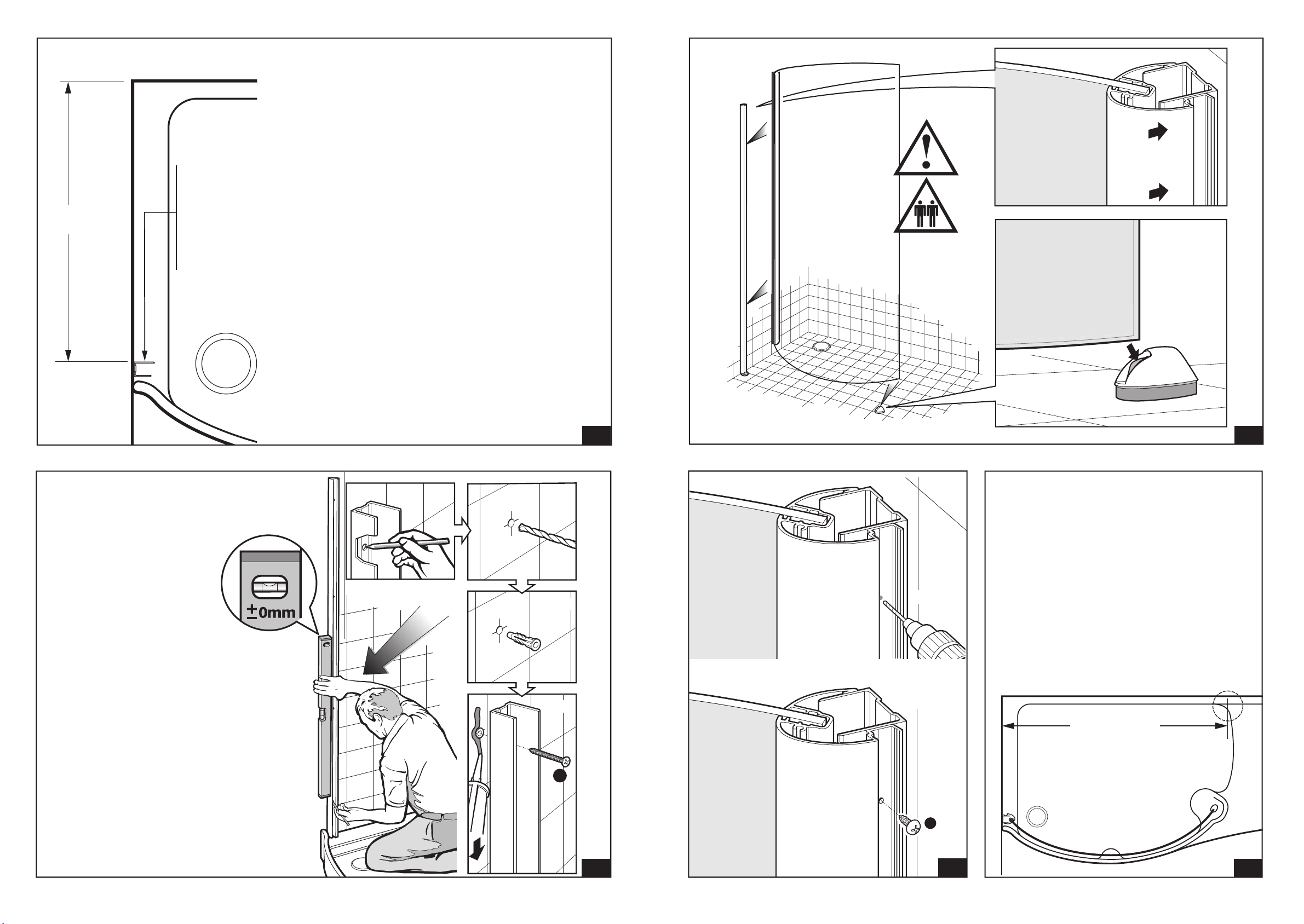 ±0mm