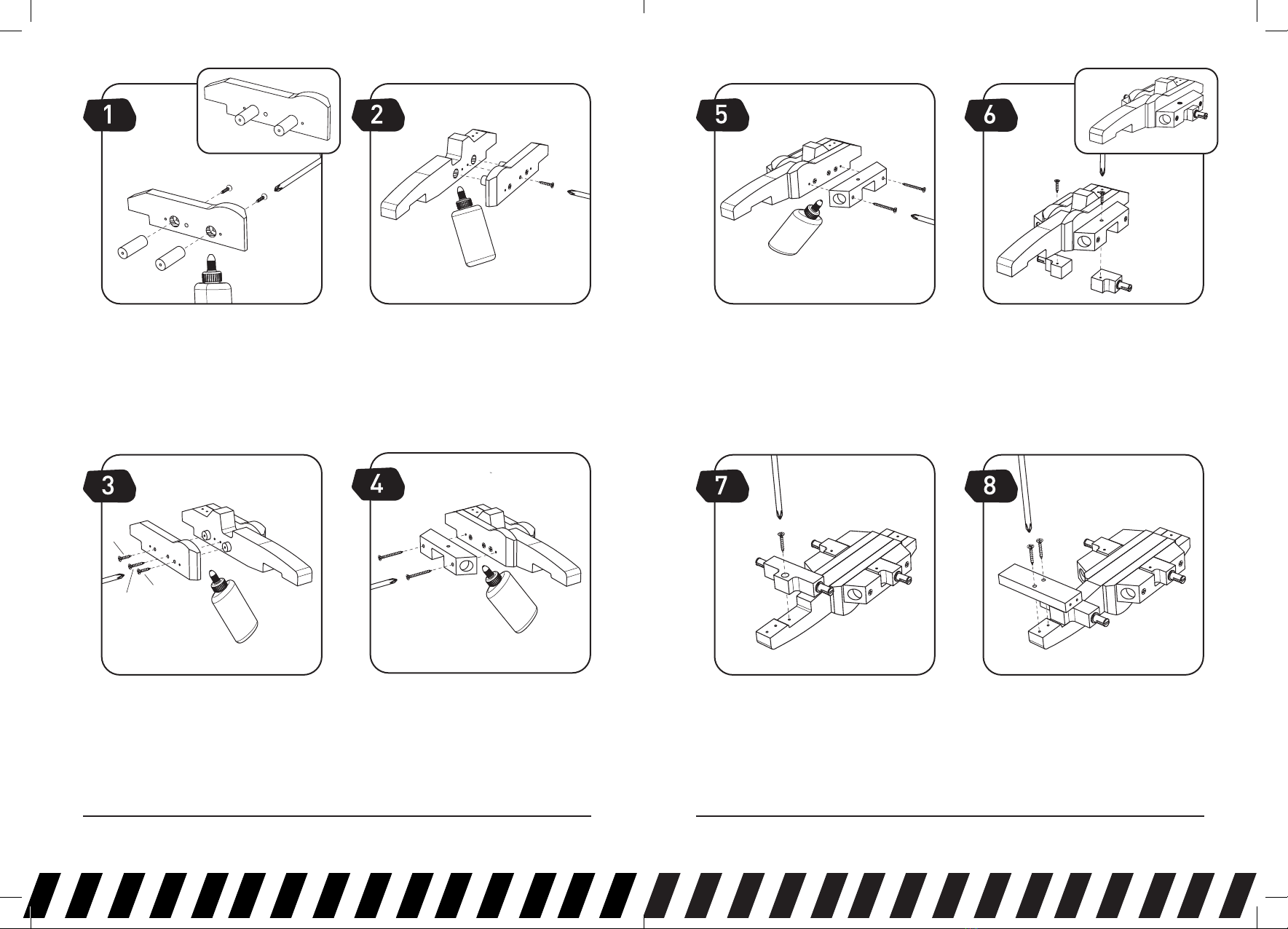 1

2

5

6

3

4

7

8