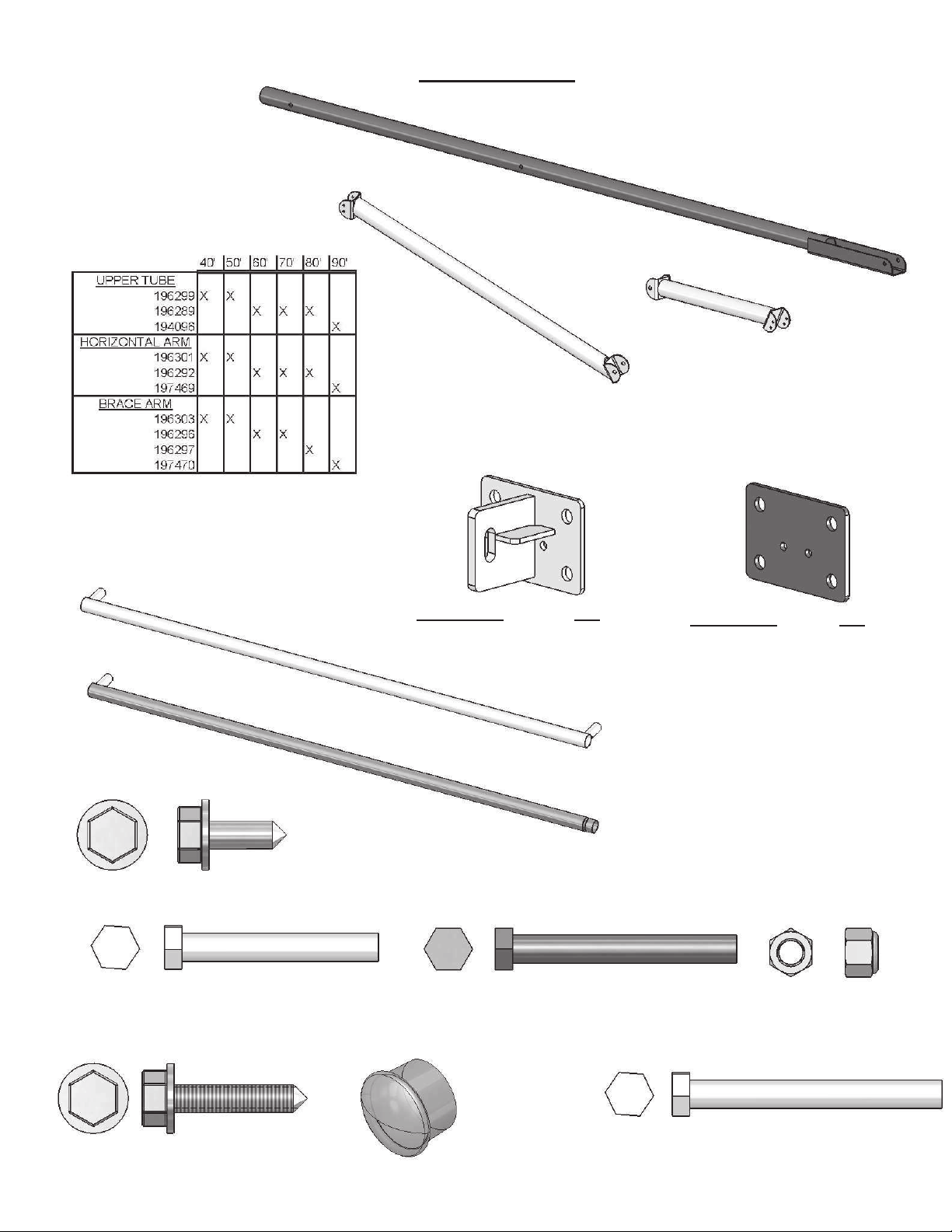 |  | 40' | 50' | 60' | 70' | 80' | 90' |
|---|---|---|---|---|---|---|
| UPPER TUBE |  |  |  |  |  |  |
| 196299 | X | X |  |  |  |  |
| 196289 |  |  | X | X | X |  |
| 194096 |  |  |  |  |  | X |
| HORIZONTAL ARM |  |  |  |  |  |  |
| 196301 | X | X |  |  |  |  |
| 196292 |  |  | X | X | X |  |
| 197469 |  |  |  |  |  | X |
| BRACE ARM |  |  |  |  |  |  |
| 196303 | X | X |  |  |  |  |
| 196296 |  |  | X | X |  |  |
| 196297 |  |  |  |  | X |  |
| 197470 |  |  |  |  |  | X |