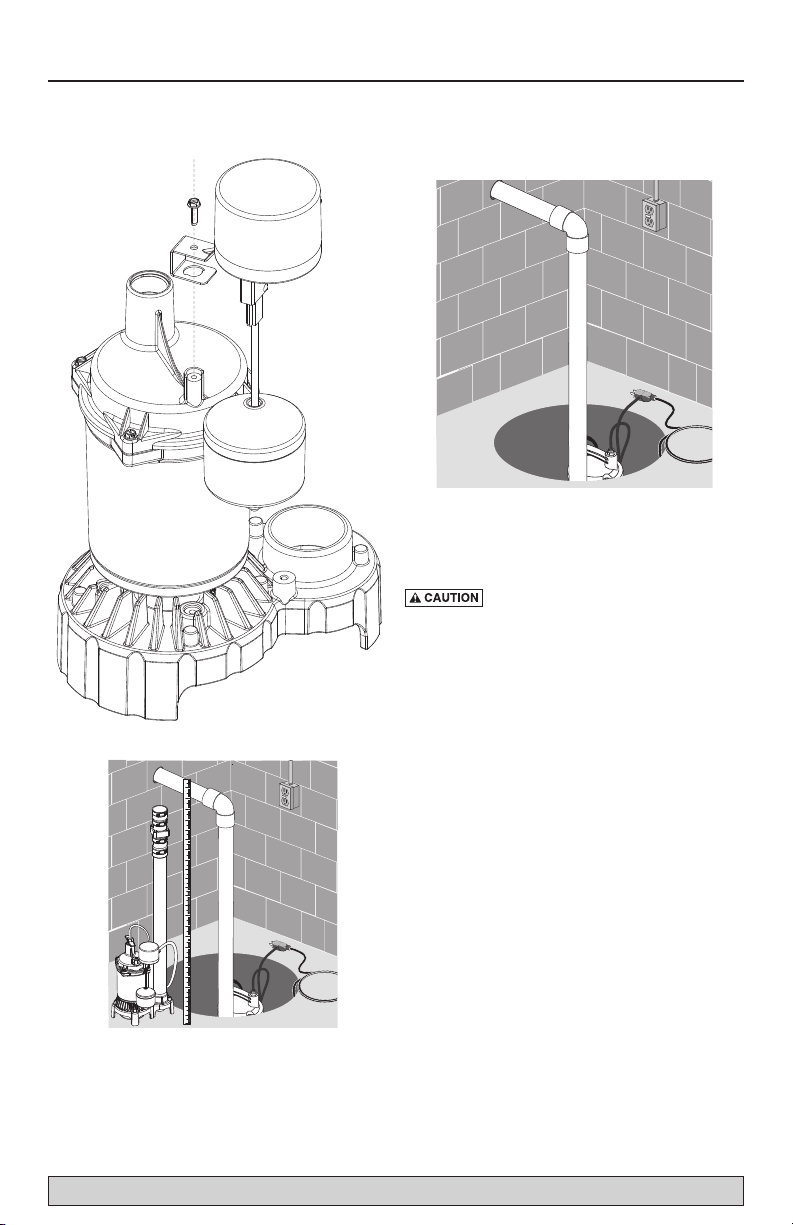 CAUTION