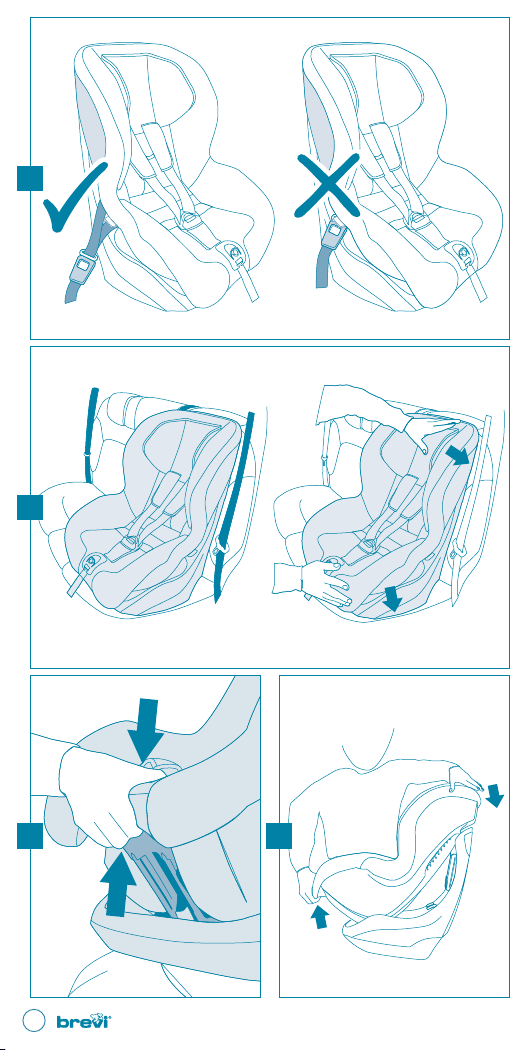 brevi