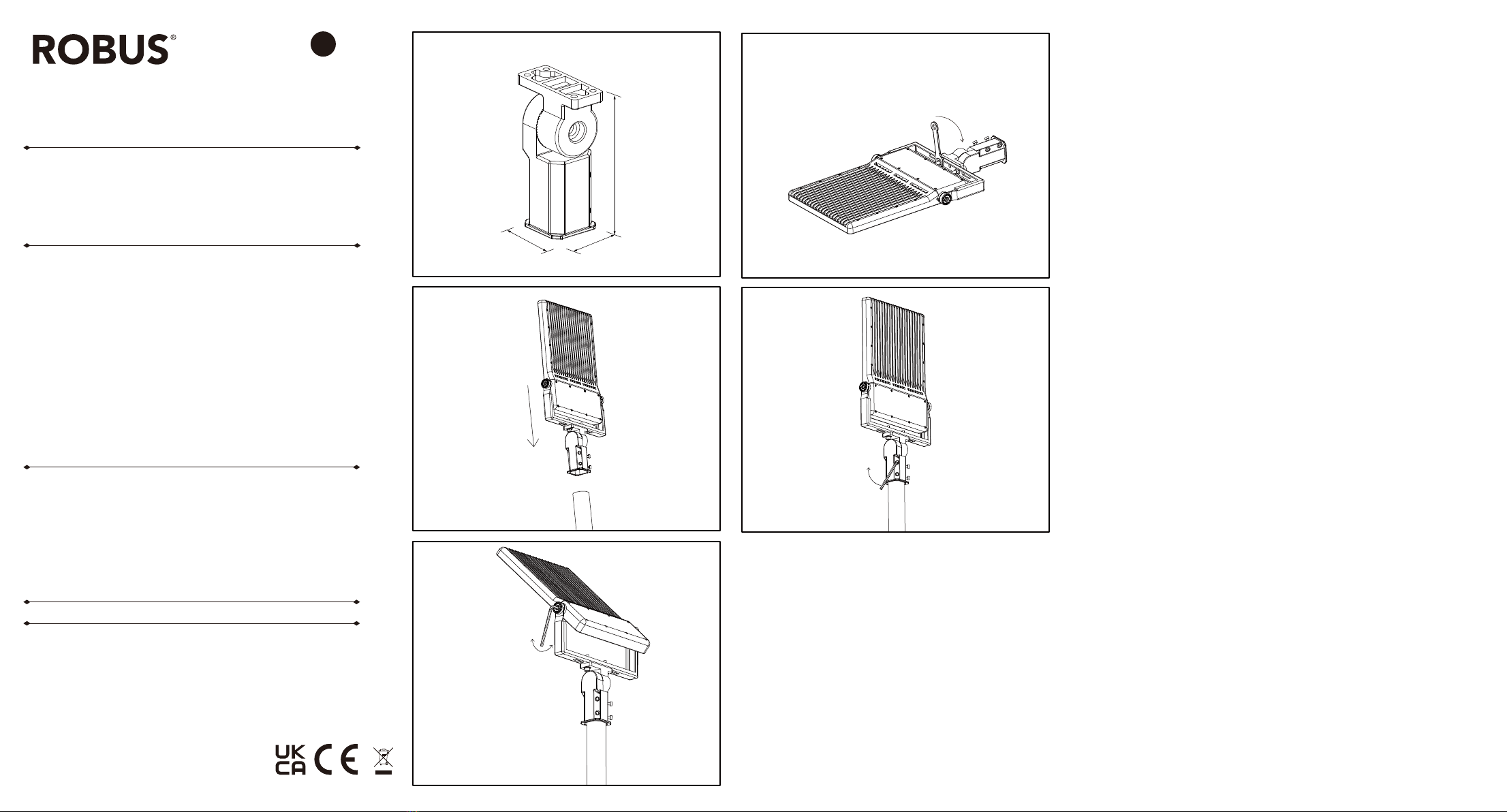 ROBUS®

UK
CA
CE