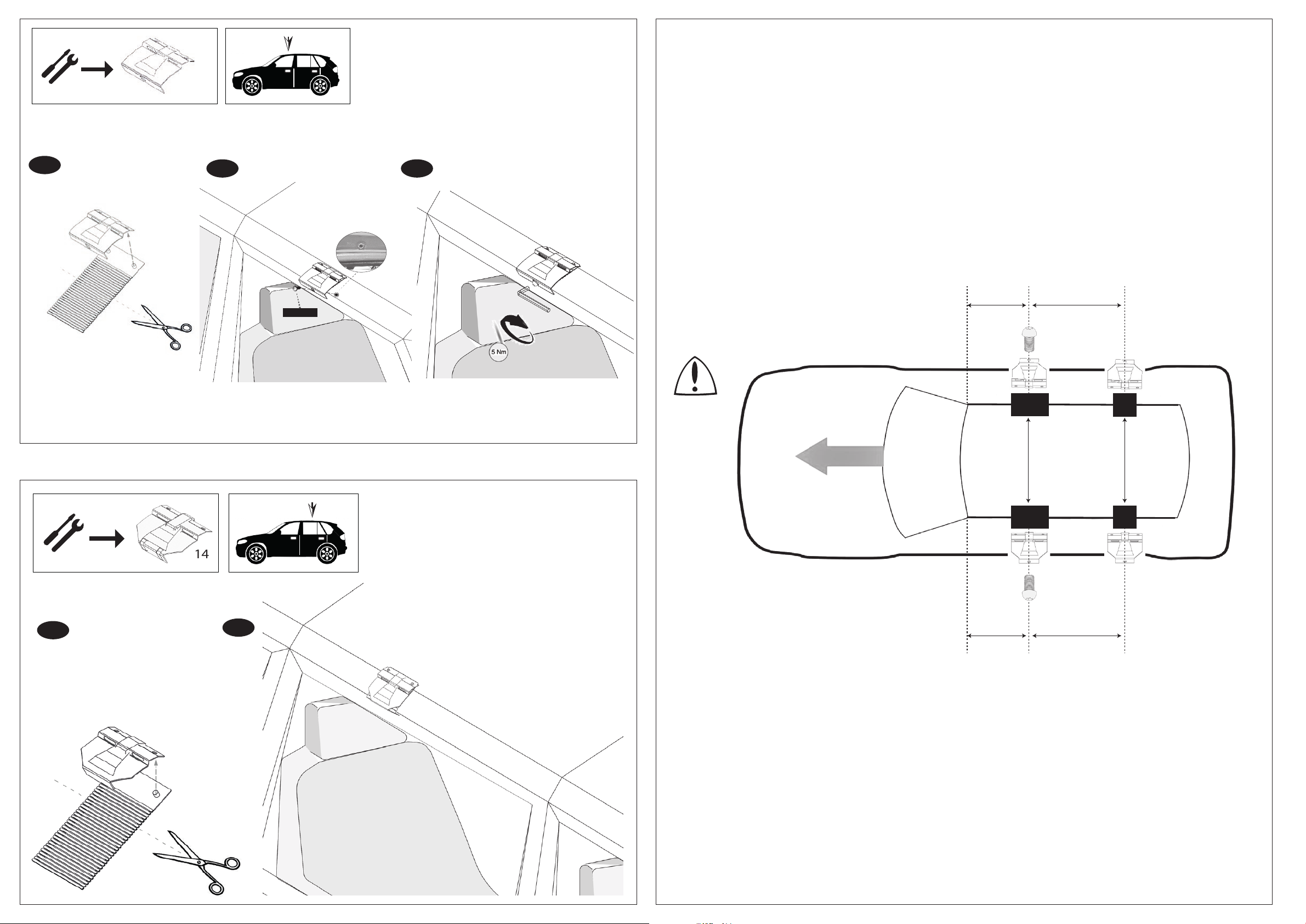 5 Nm

14