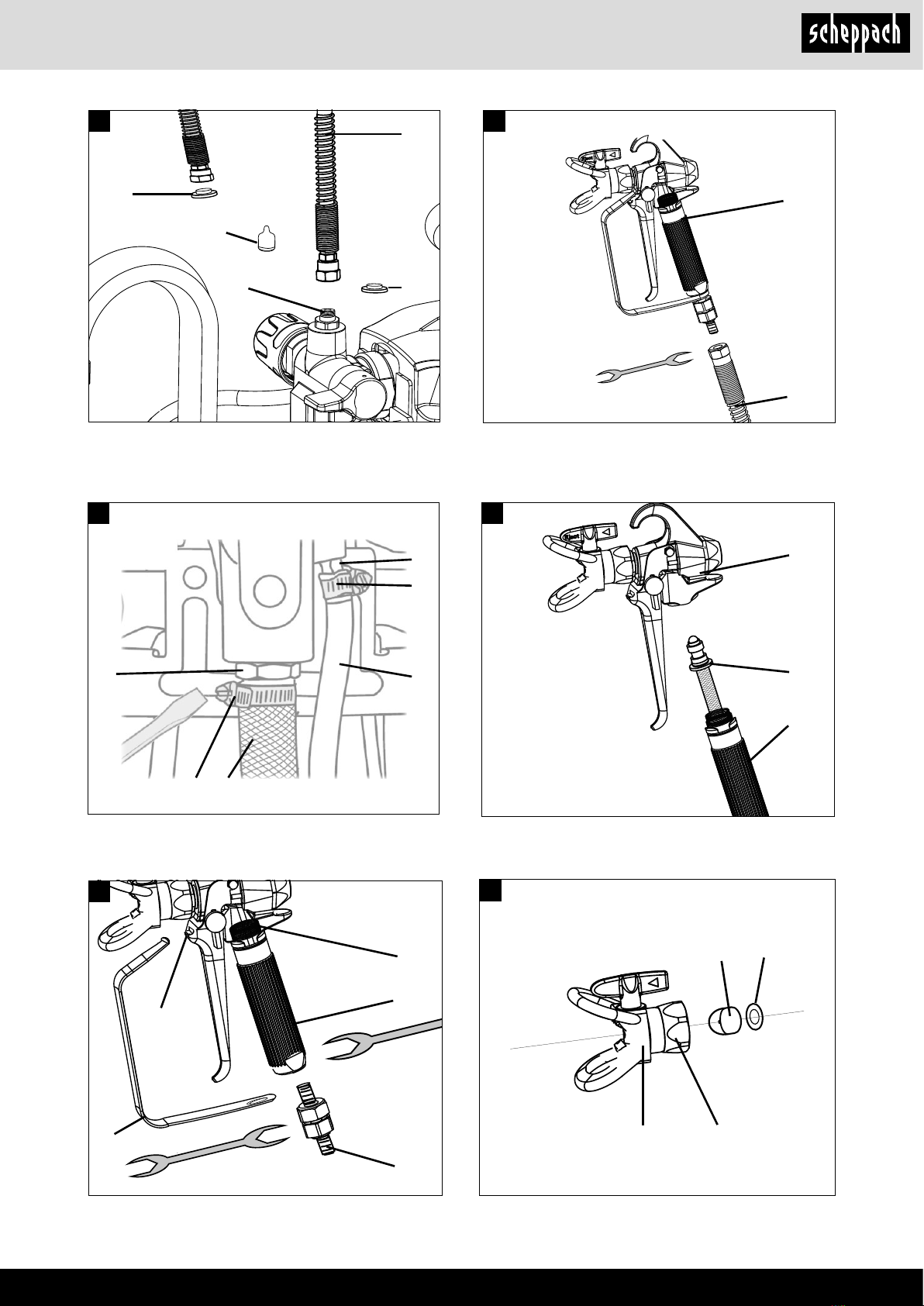 scheppach