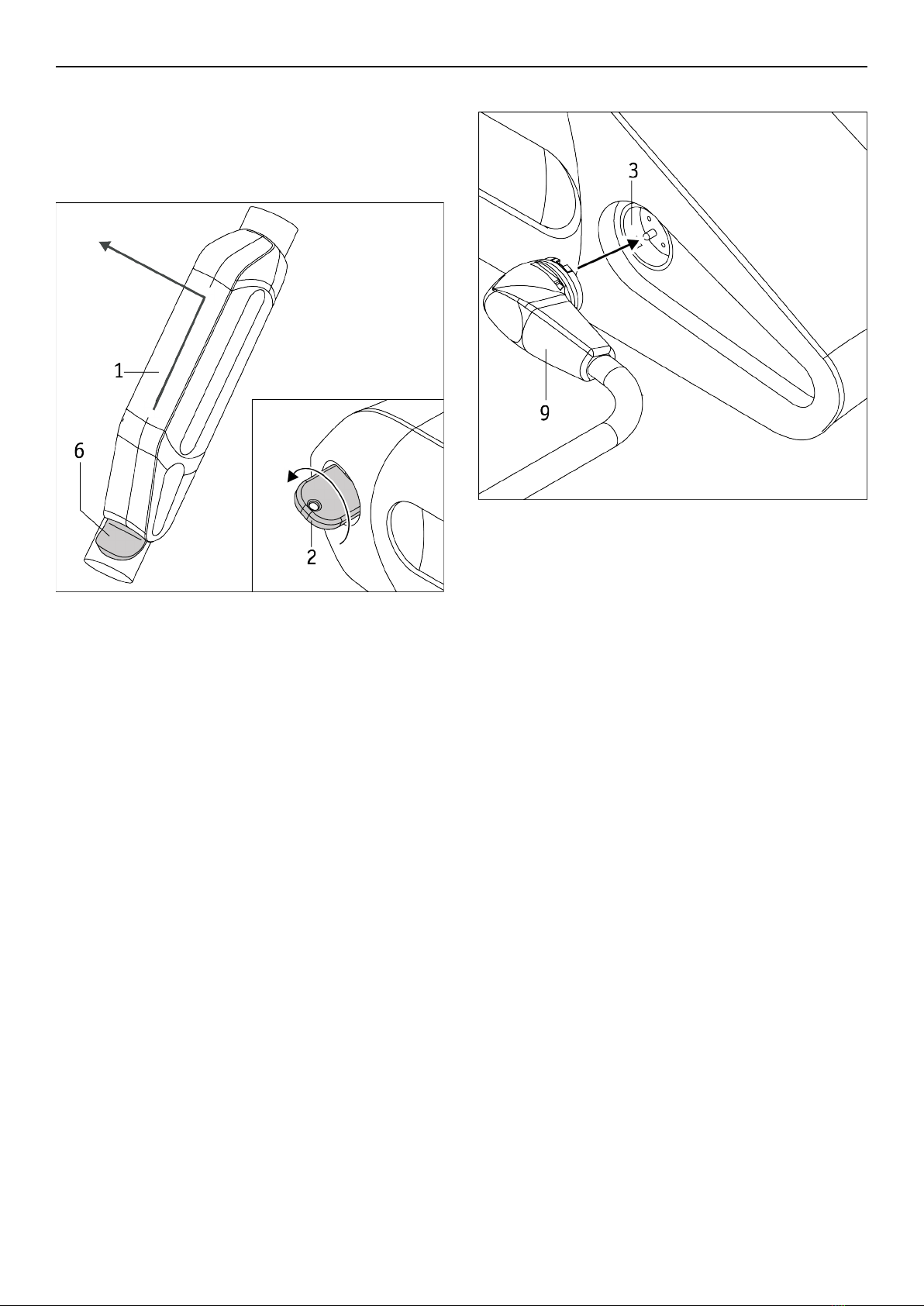 1
6
2
3
9