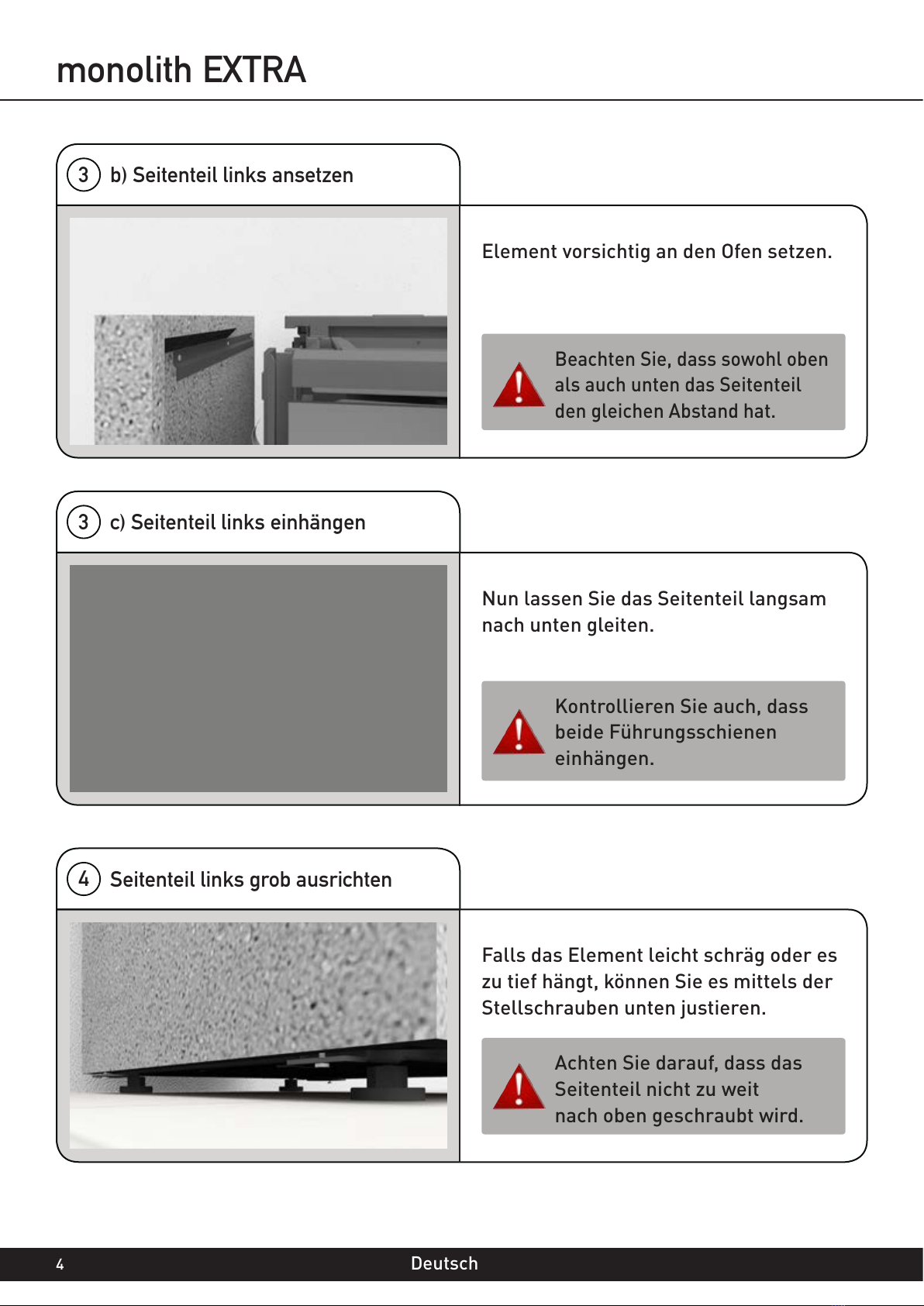 monolith EXTRA

3 b) Seitenteil links ansetzen

Element vorsichtig an den Ofen setzen.

Beachten Sie, dass sowohl oben als auch unten das Seitenteil den gleichen Abstand hat.

3 c) Seitenteil links einhängen

Nun lassen Sie das Seitenteil langsam nach unten gleiten.

Kontrollieren Sie auch, dass beide Führungsschienen einhängen.

4 Seitenteil links grob ausrichten

Falls das Element leicht schräg oder es zu tief hängt, können Sie es mittels der Stellschrauben unten justieren.

Achten Sie darauf, dass das Seitenteil nicht zu weit nach oben geschraubt wird.

4 Deutsch