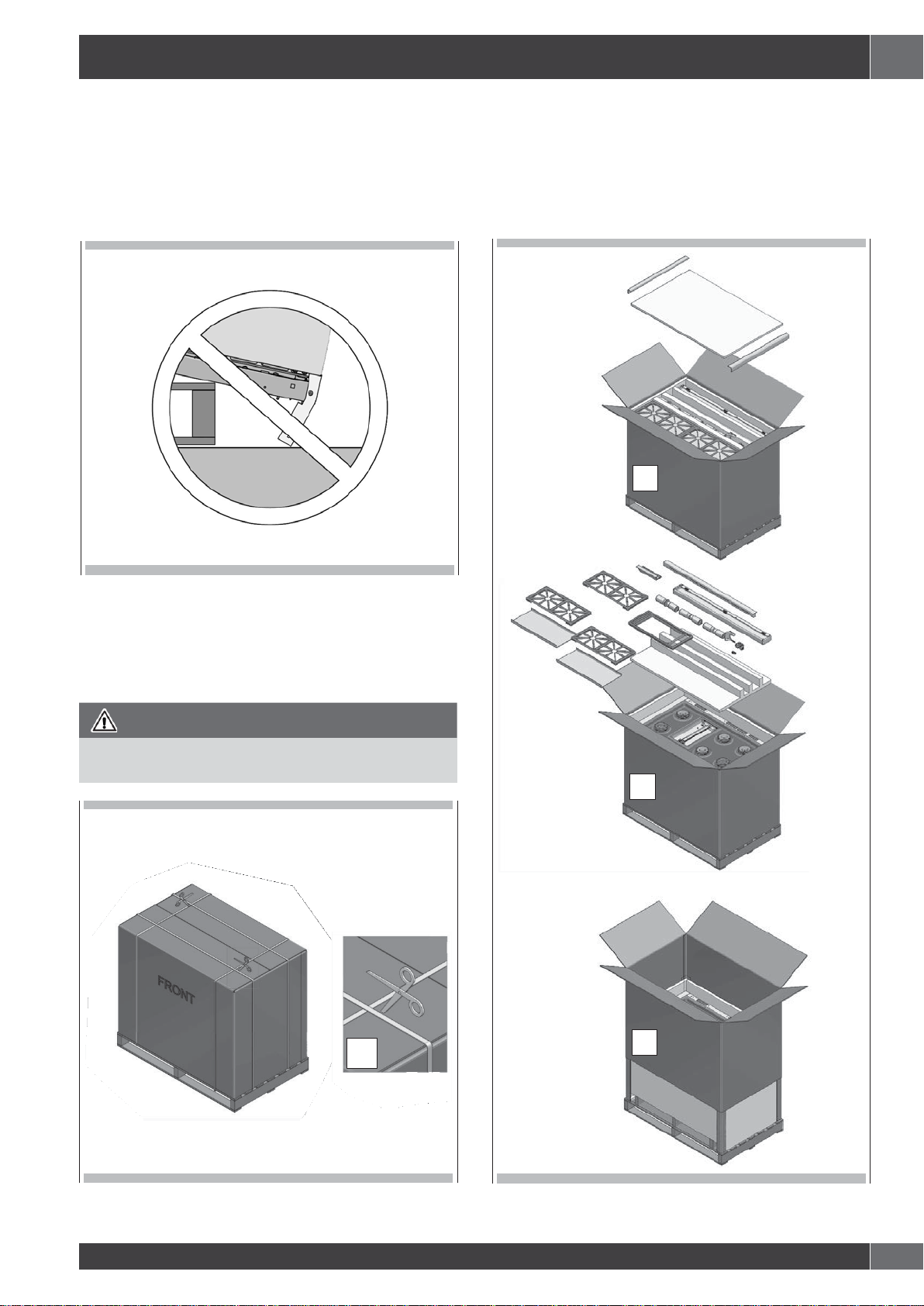 FRONT