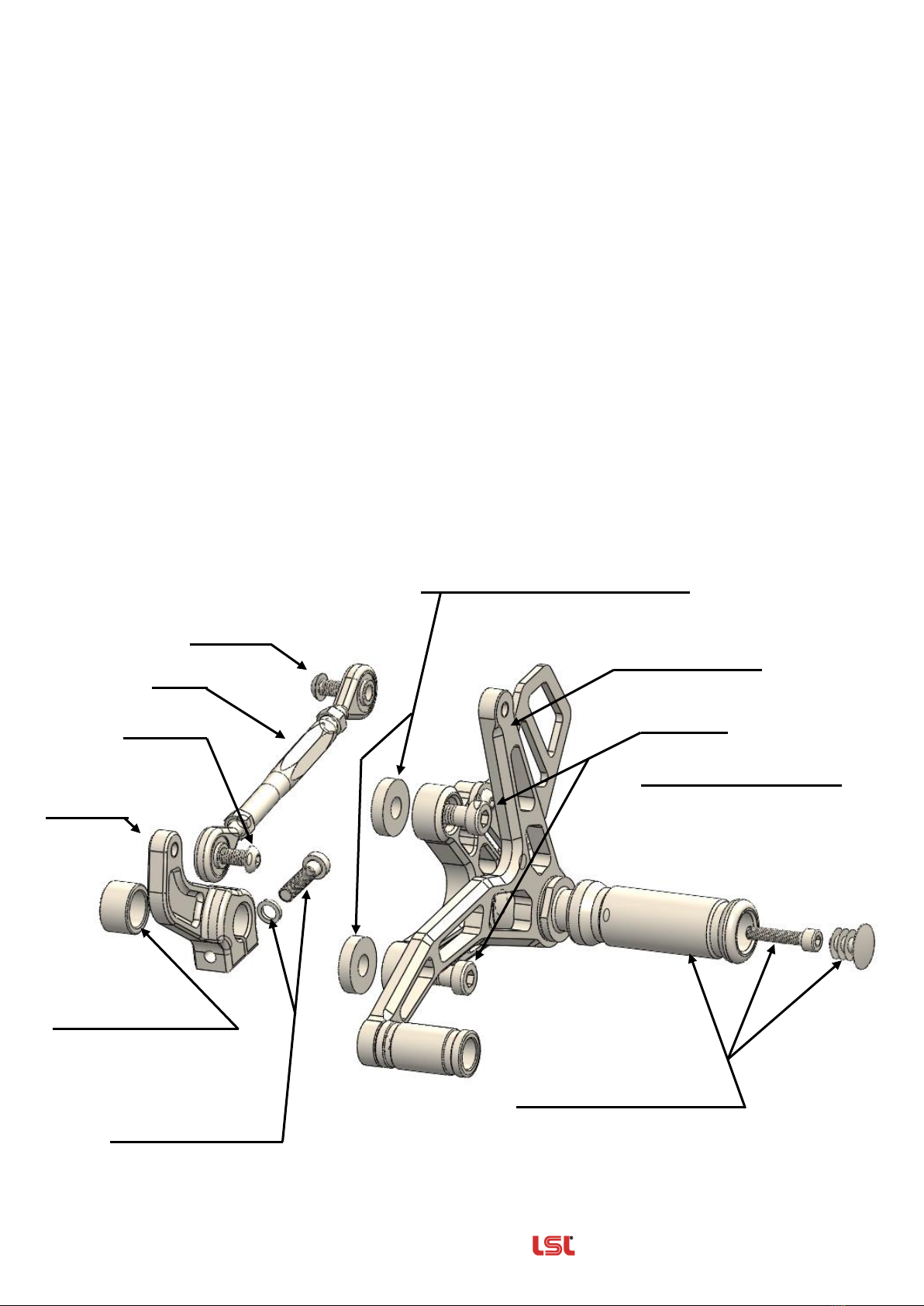 LSL