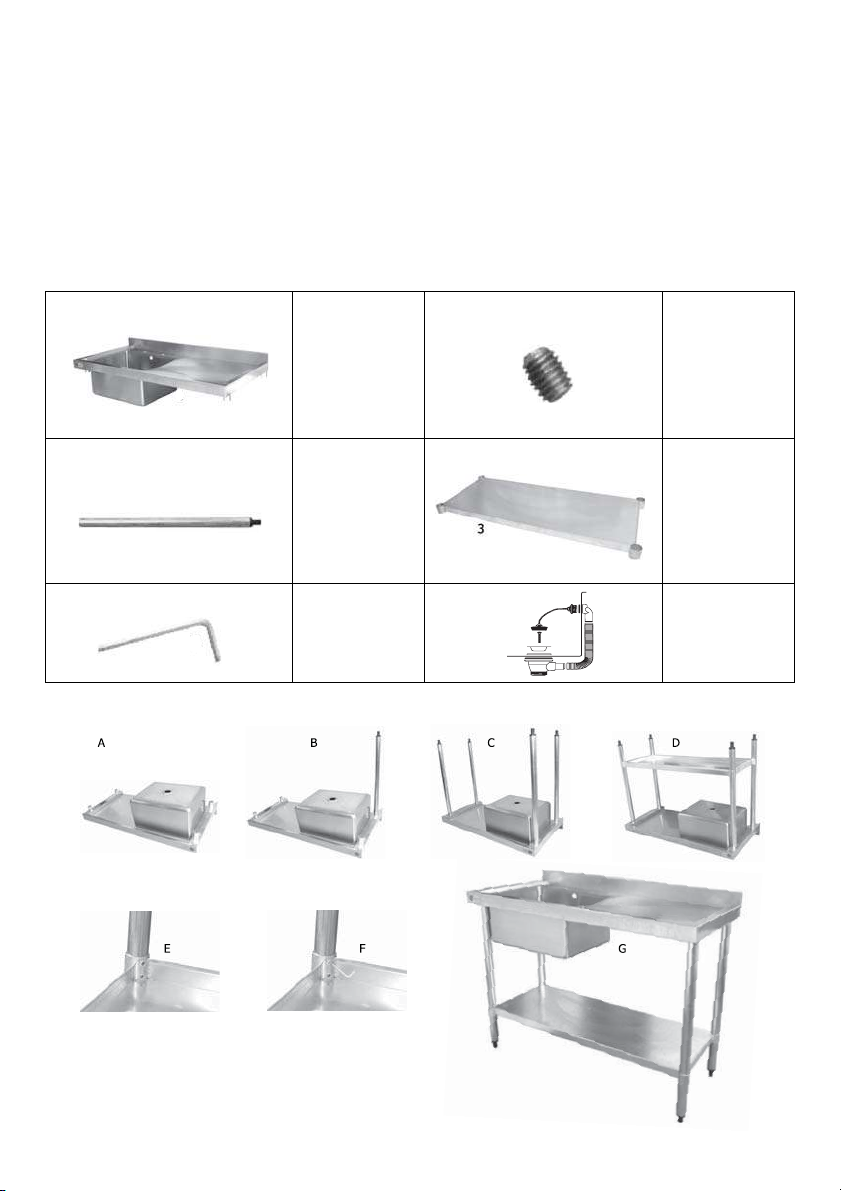 3

A

B

C

D

E

F

G