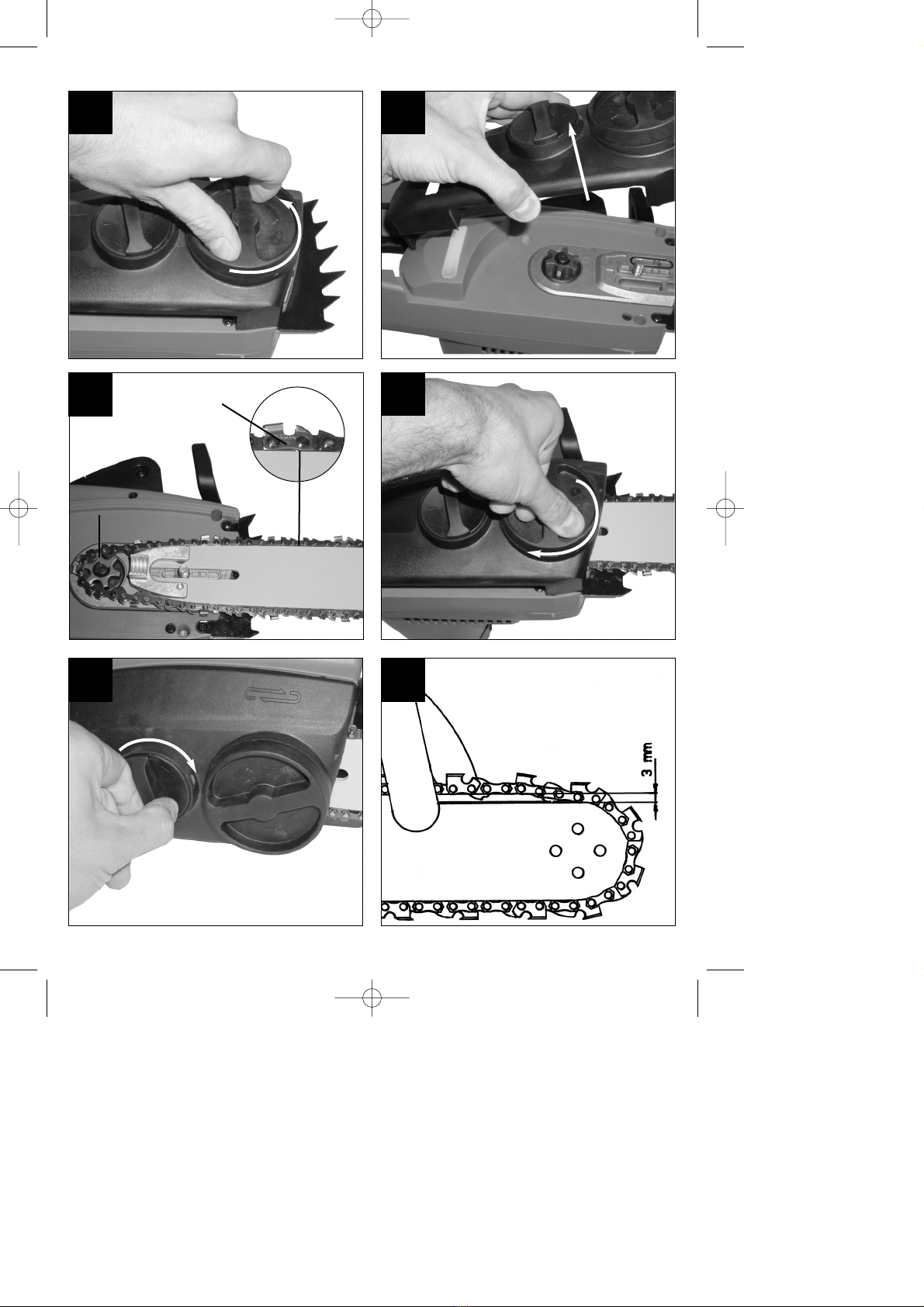 3 mm