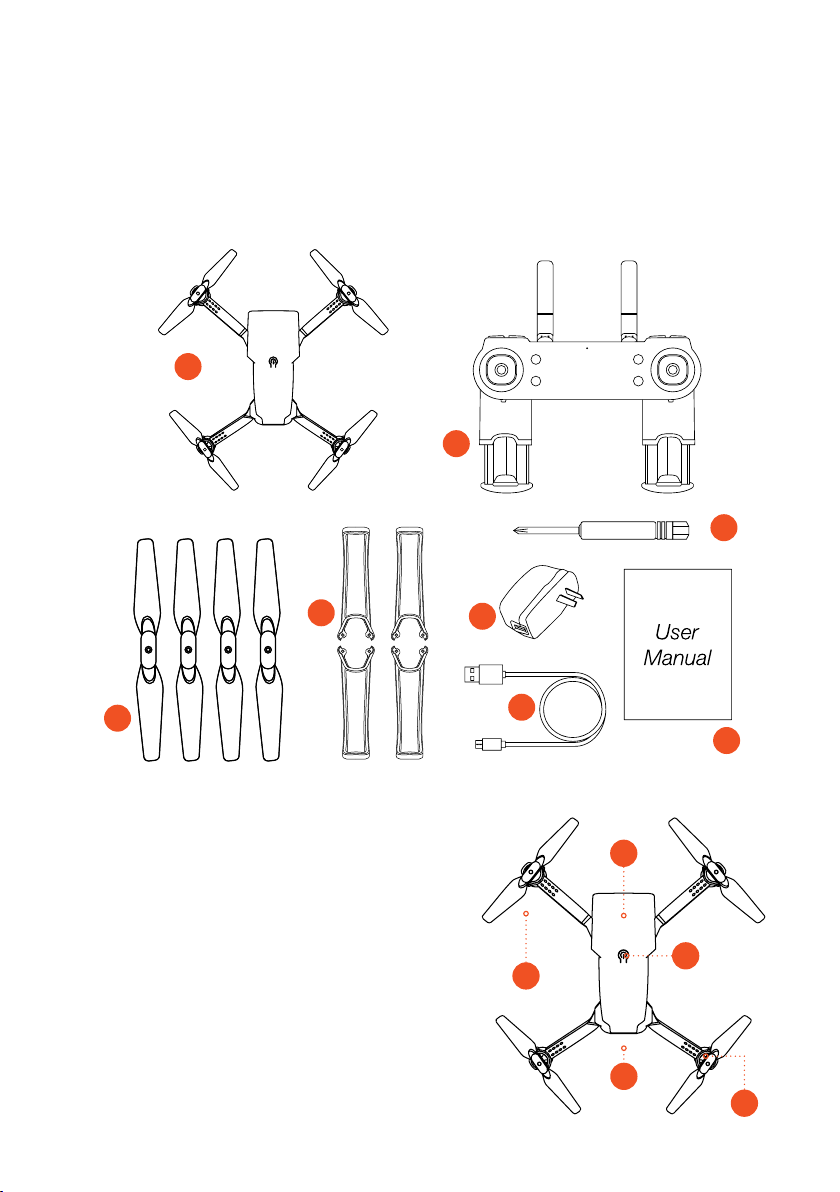 User Manual