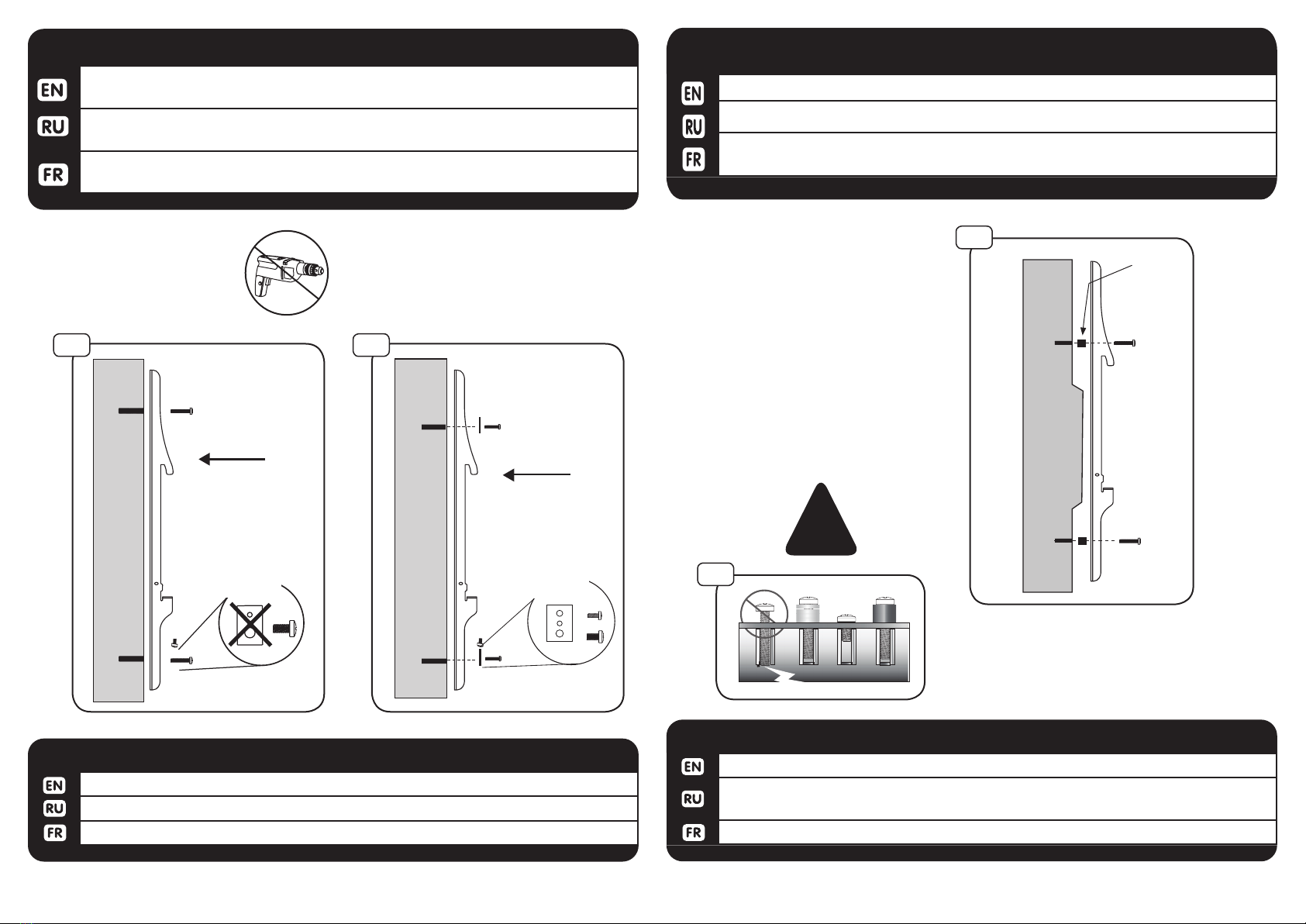 EN
RU
FR

EN
RU
FR

EN
RU
FR

EN
RU
FR