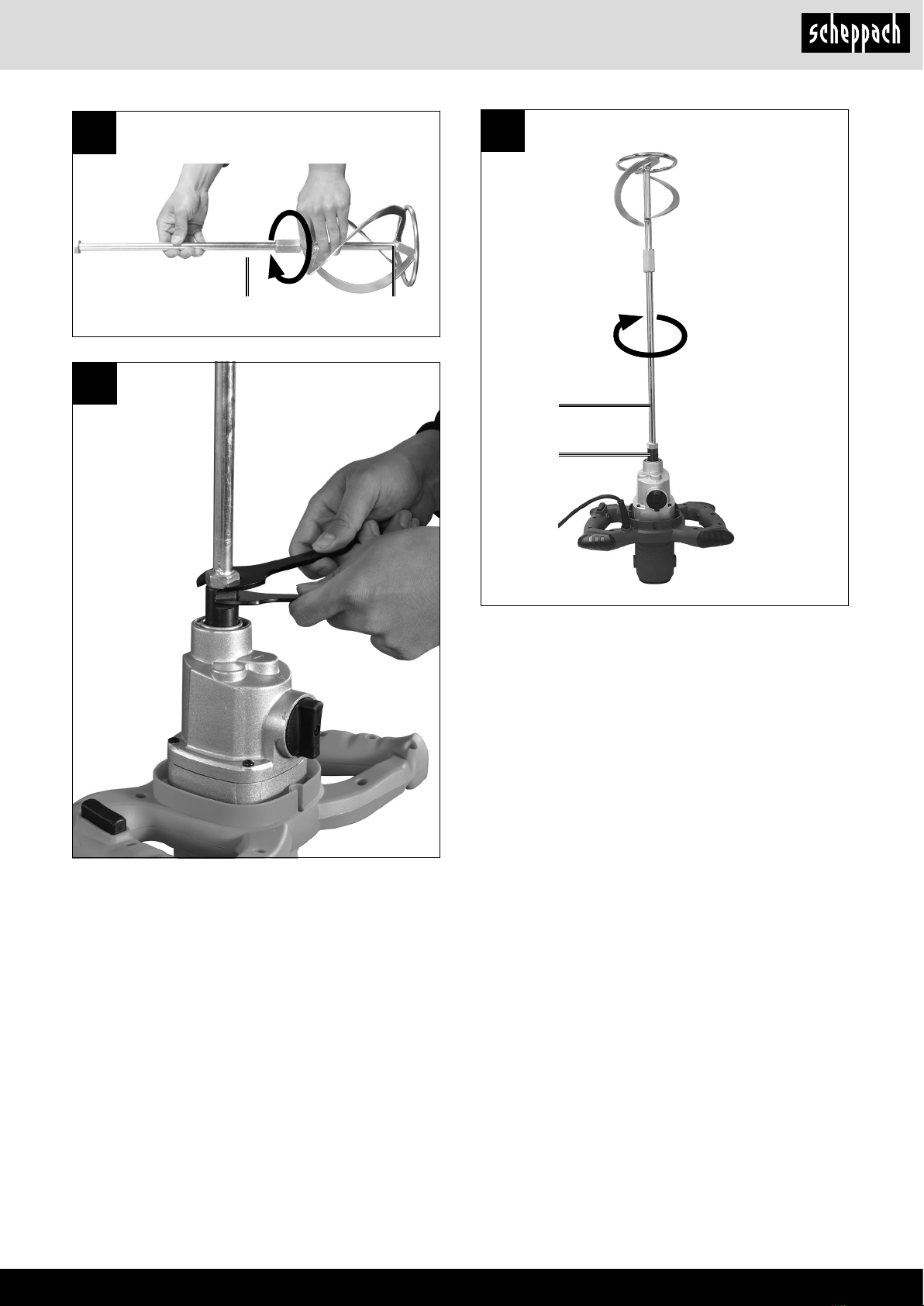 scheppach