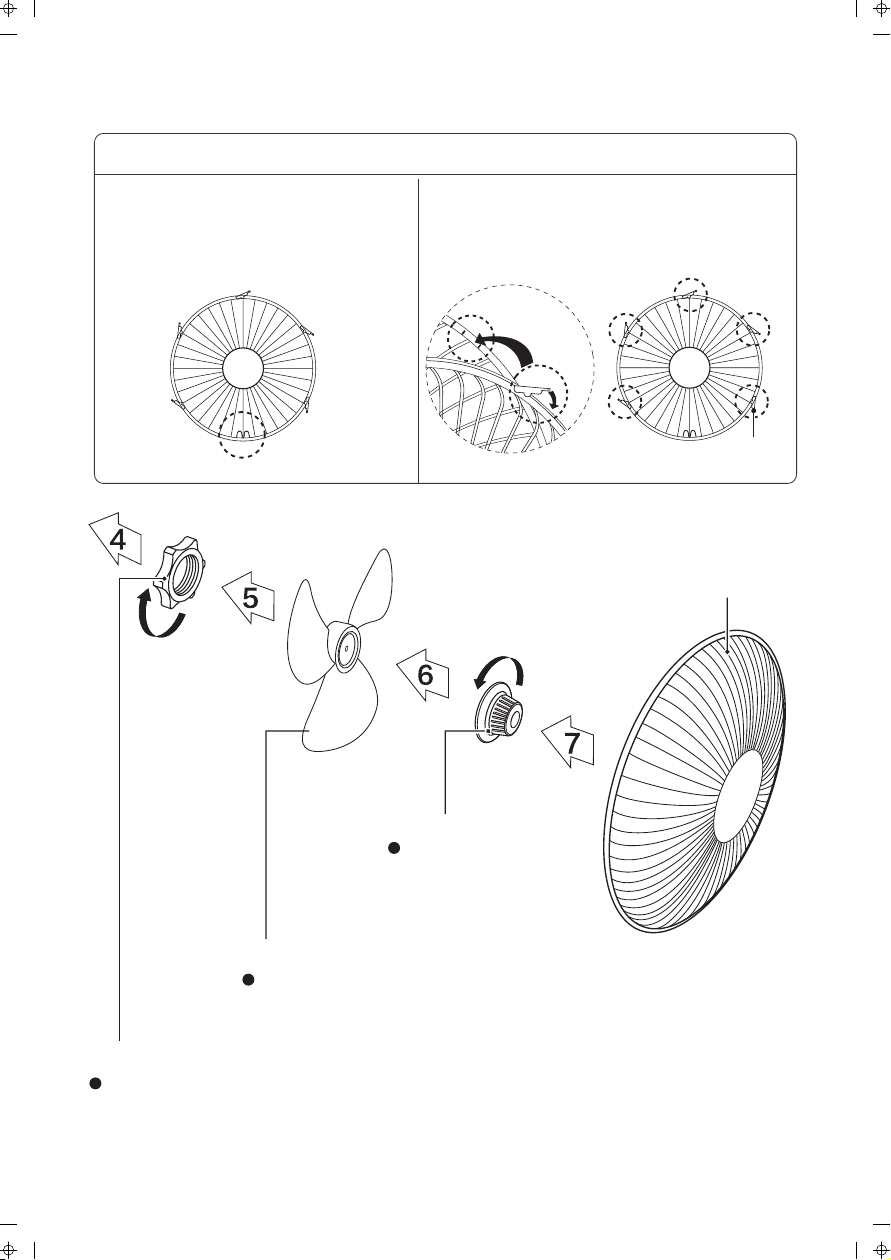 4

5

6

7