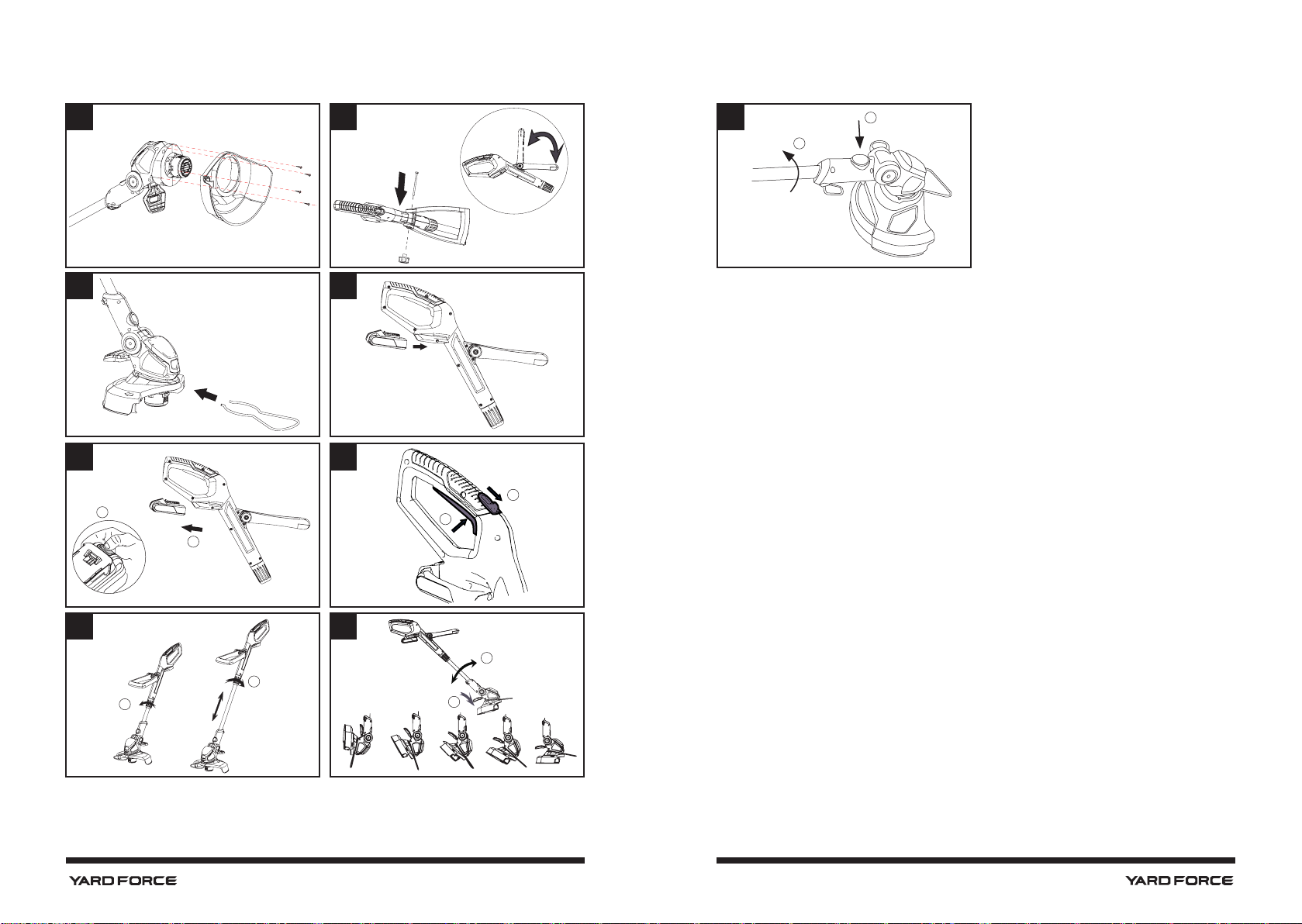 YARD FORCE

YARD FORCE