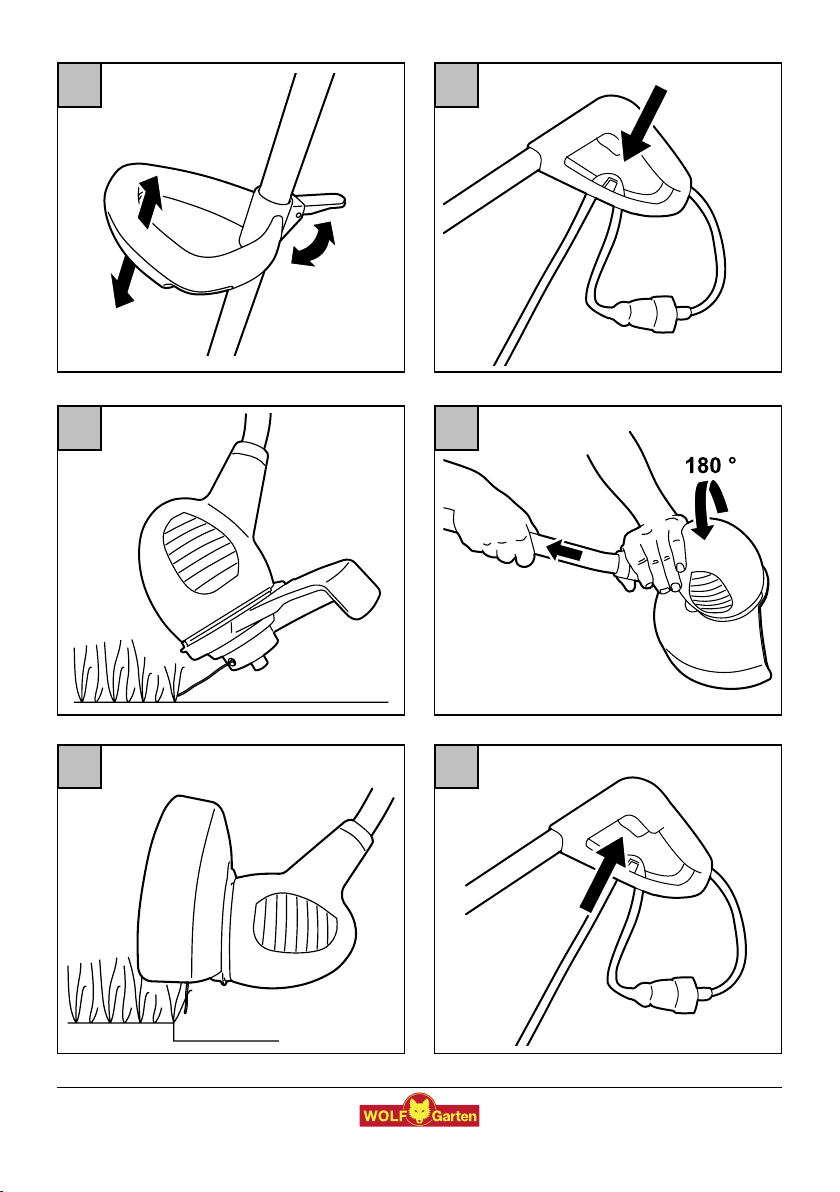 180 °

WOLF Garten