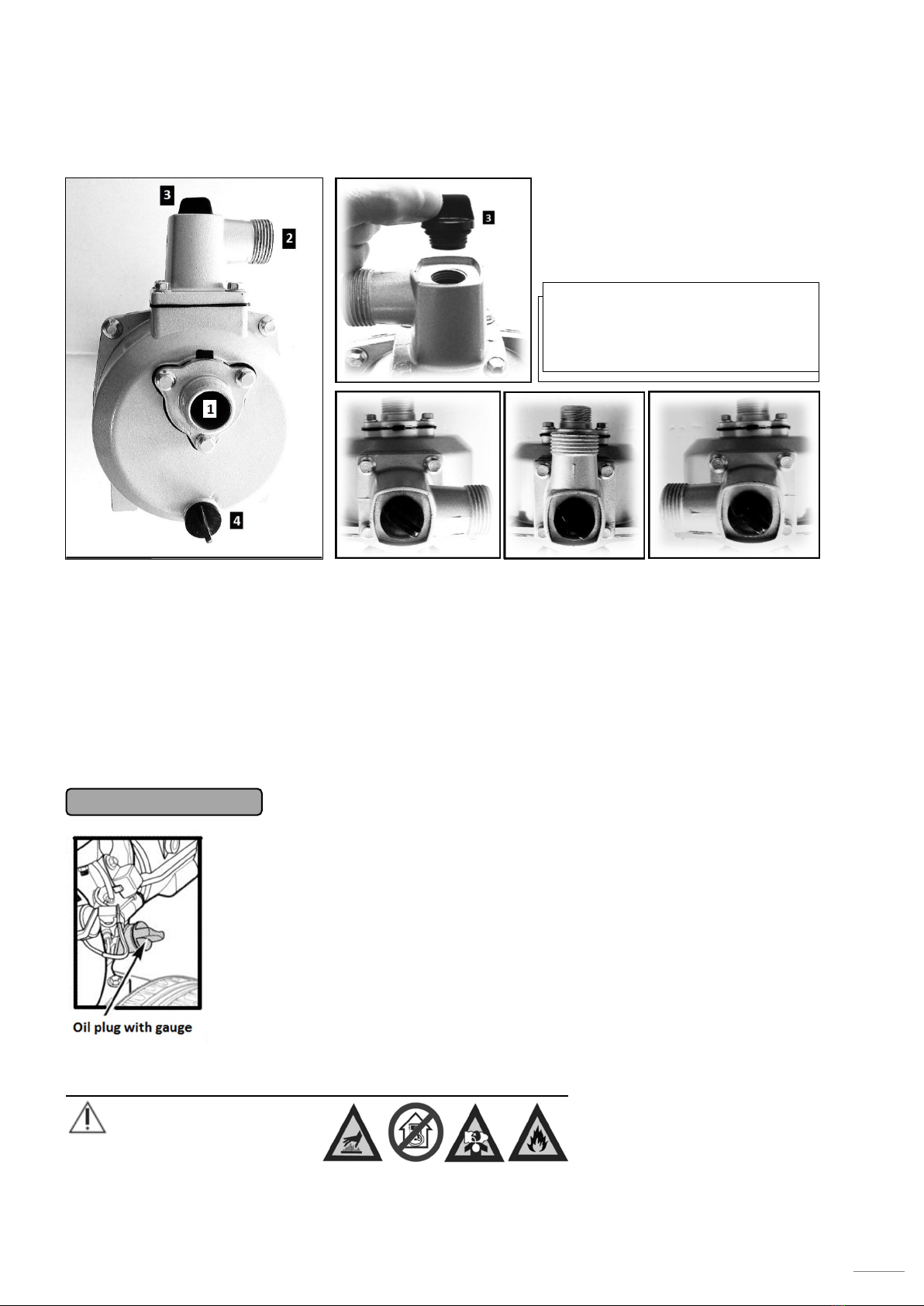 3

2

1

4

3

Oil plug with gauge