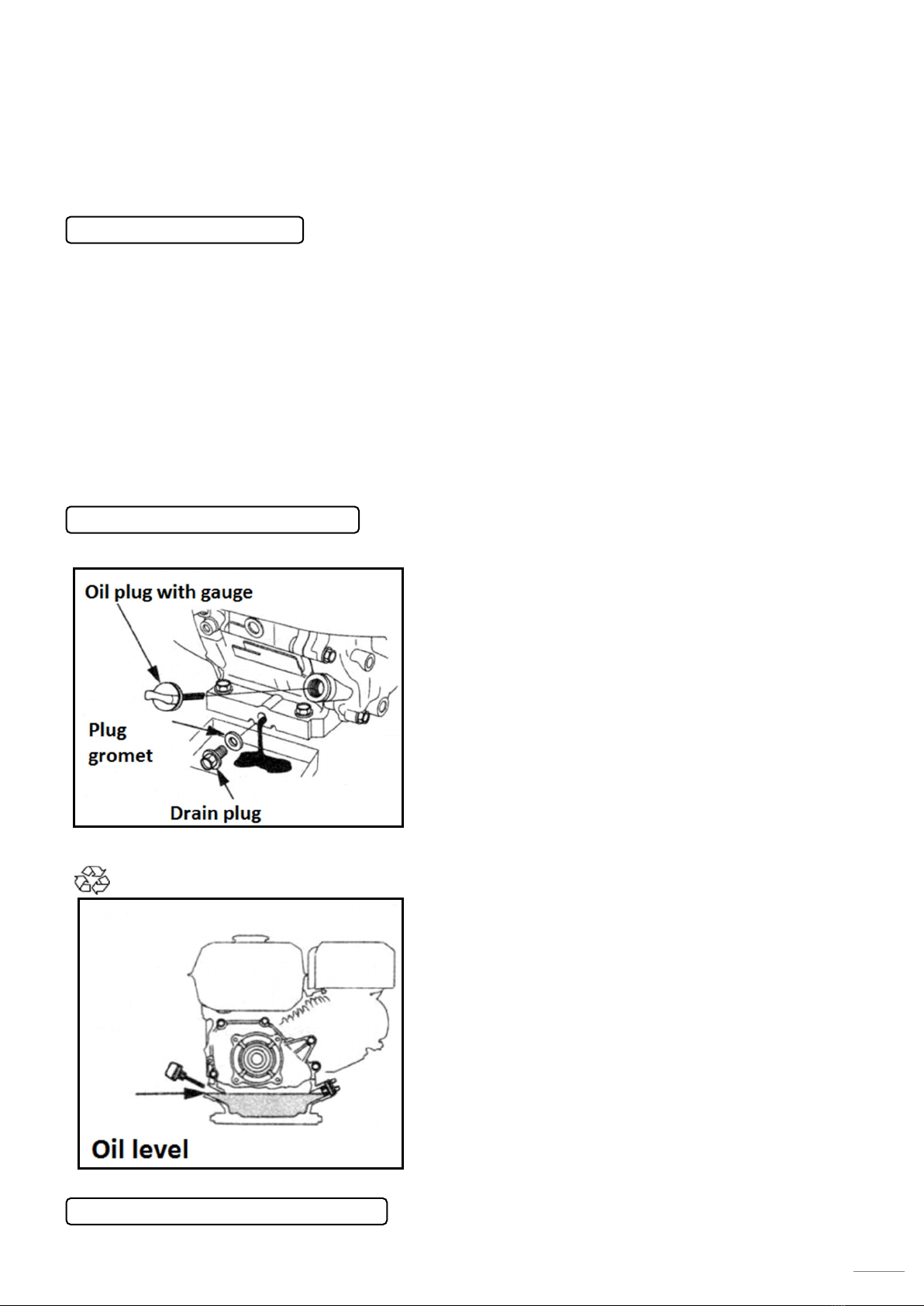 Oil plug with gauge

Plug gromet

Drain plug

Oil level