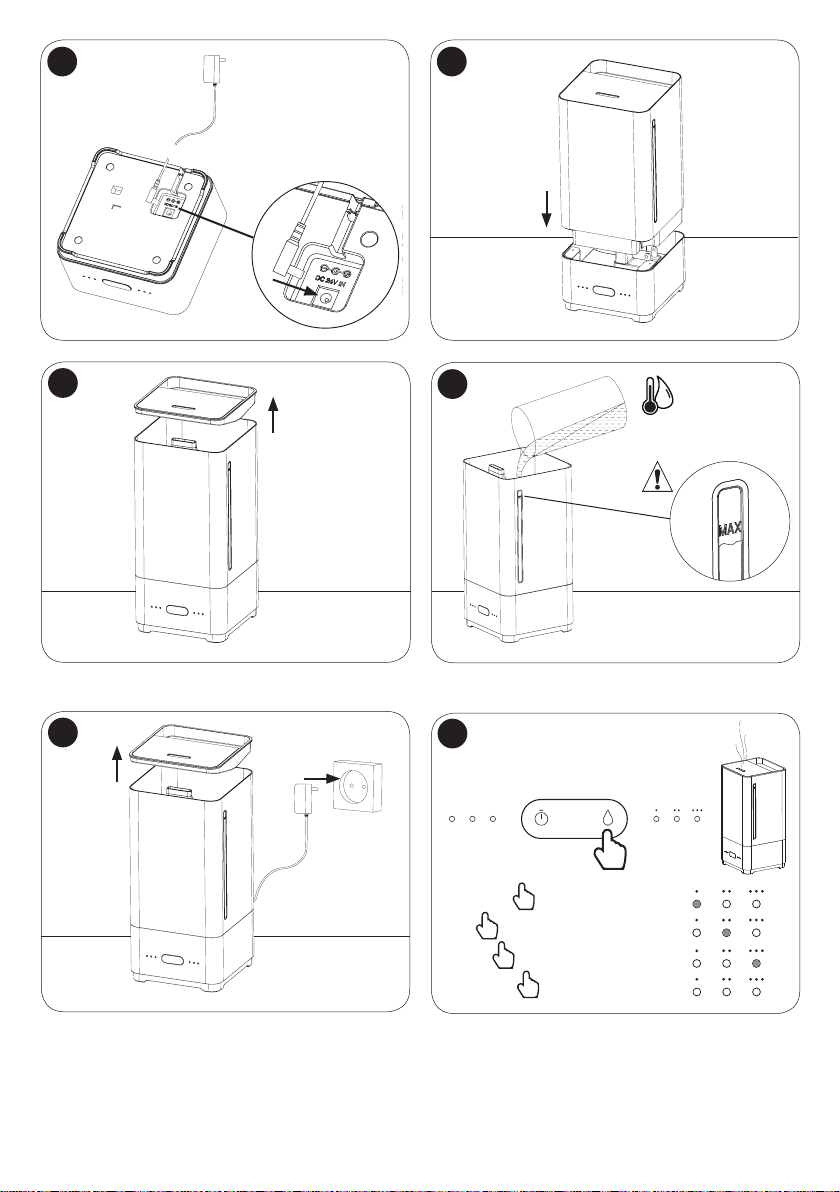 DC 24V IN

MAX