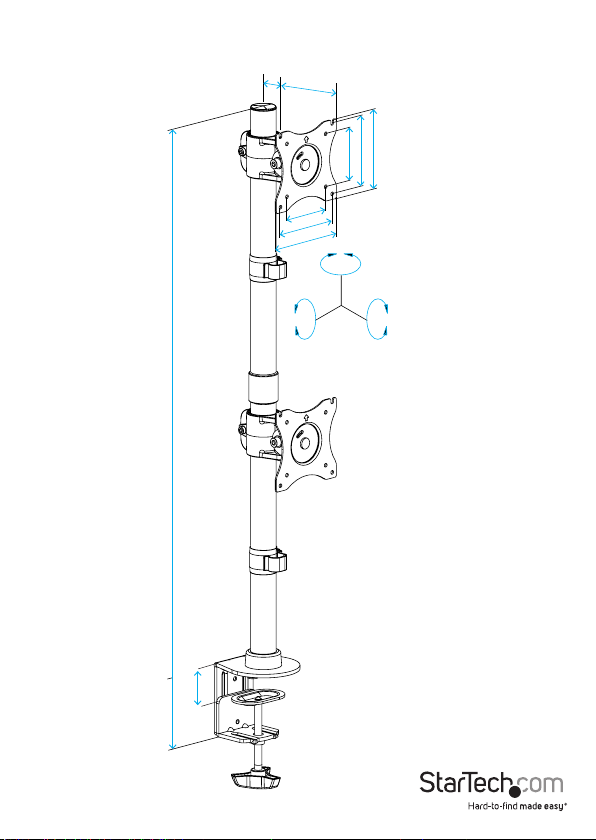 StarTech.com
Hard-to-find made easy®