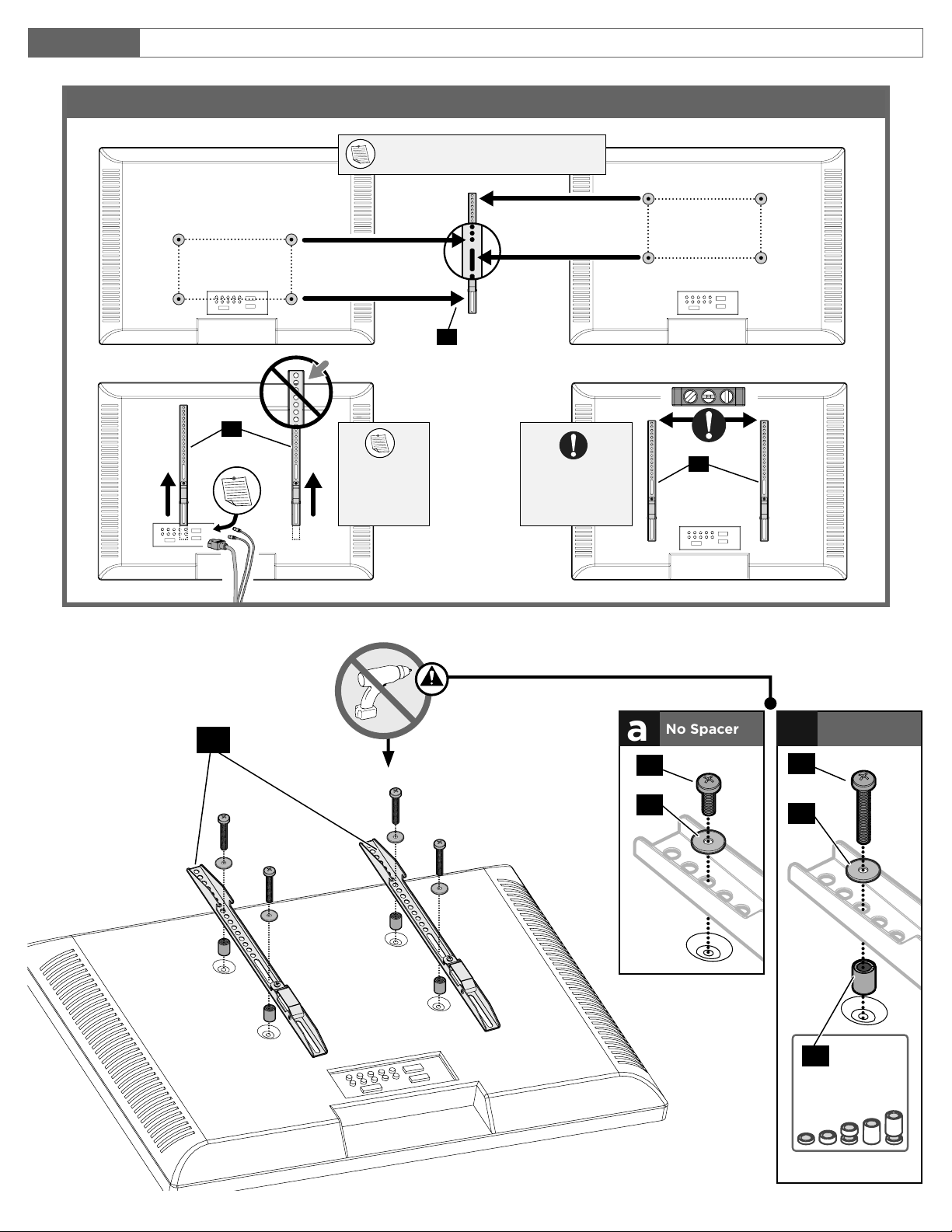 a No Spacer