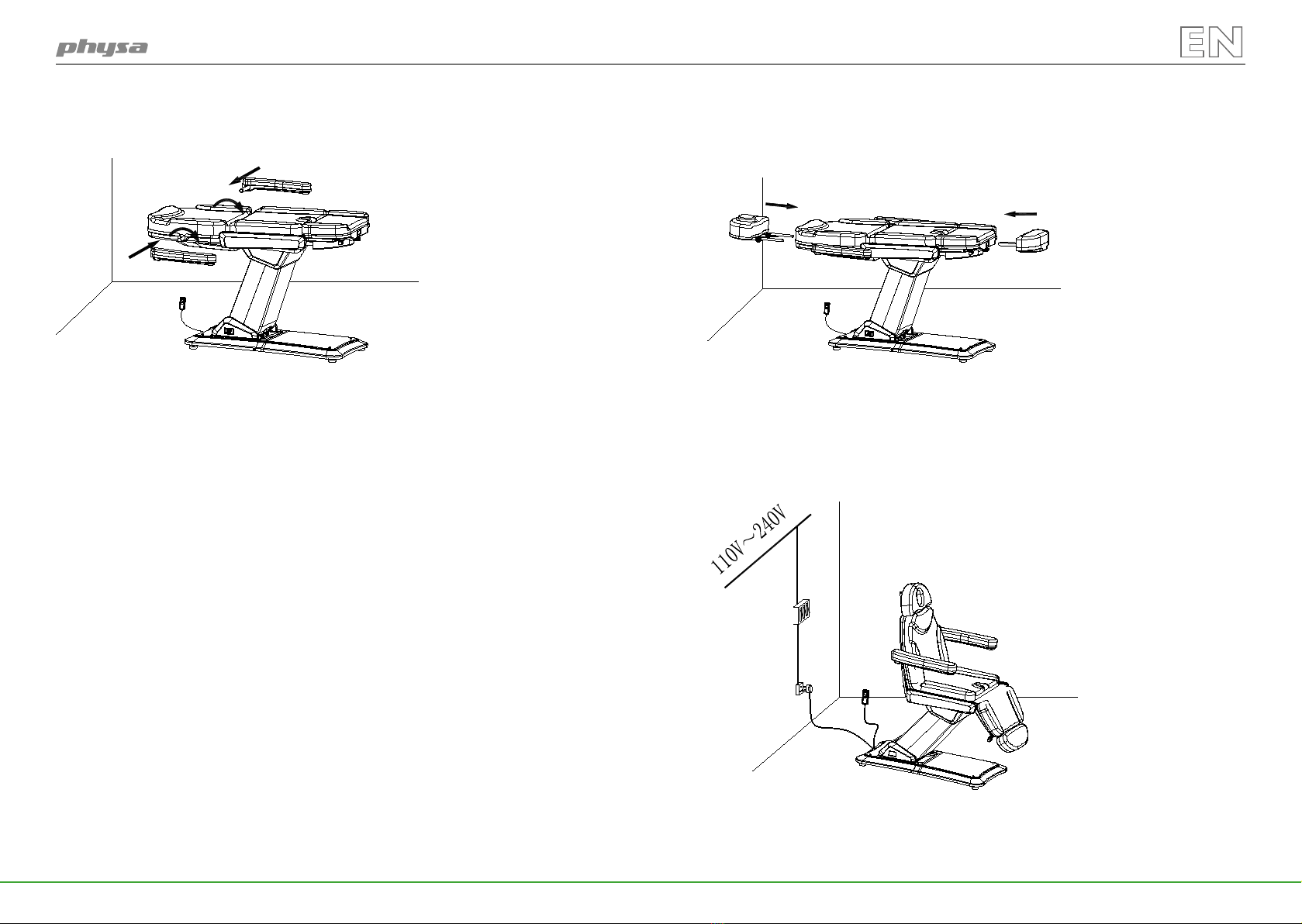 physa

EN

110V～240V