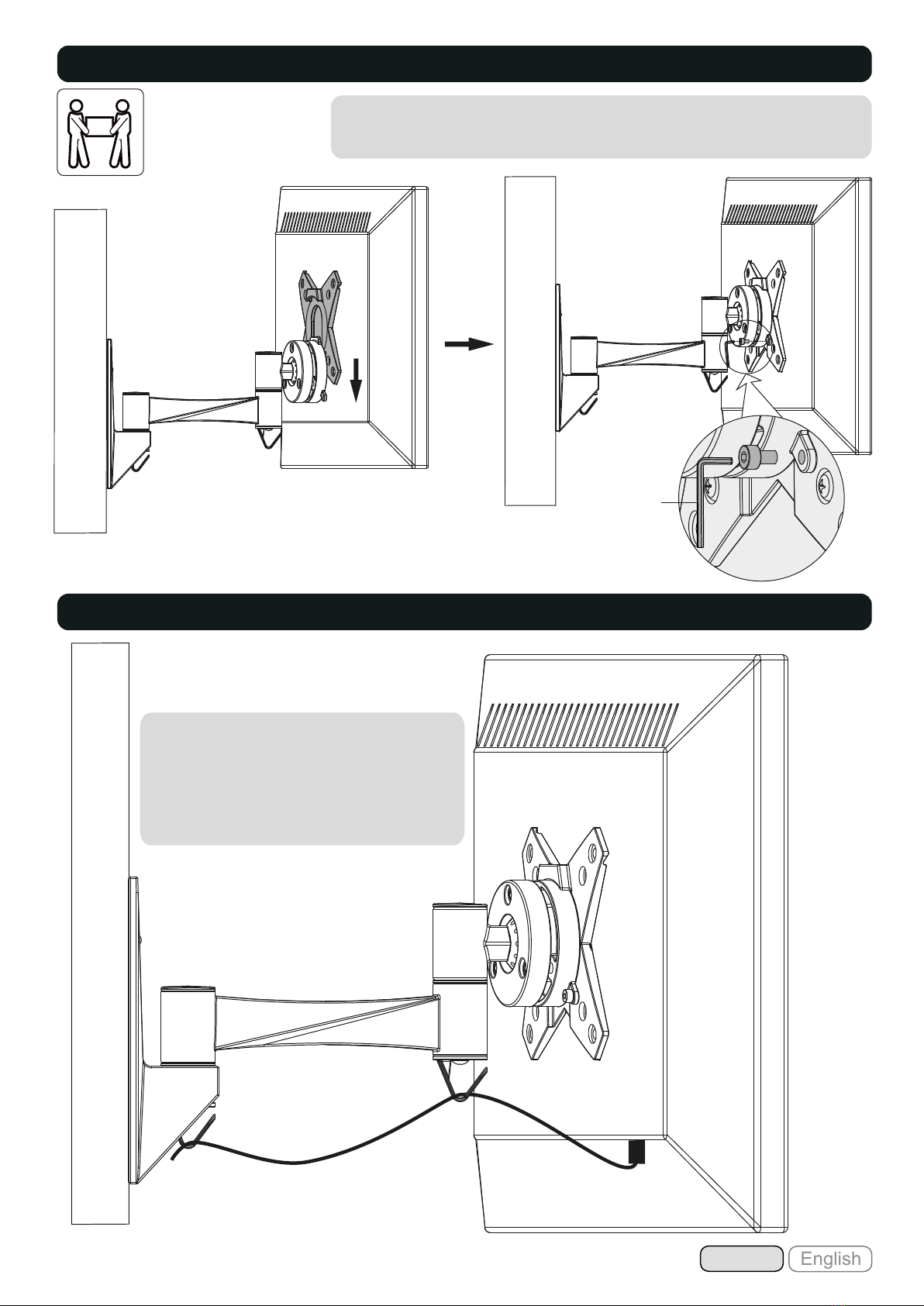 English