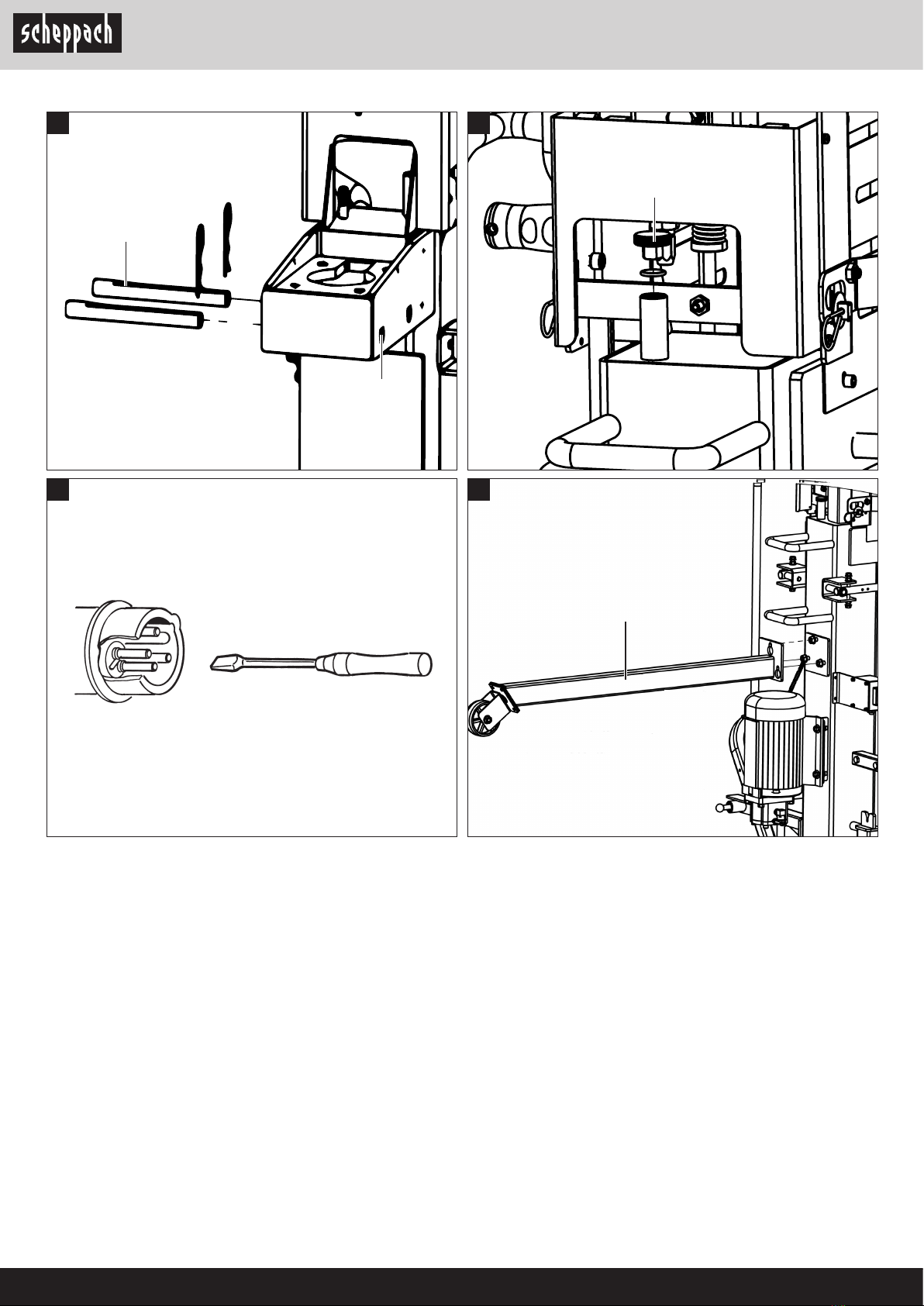 scheppach