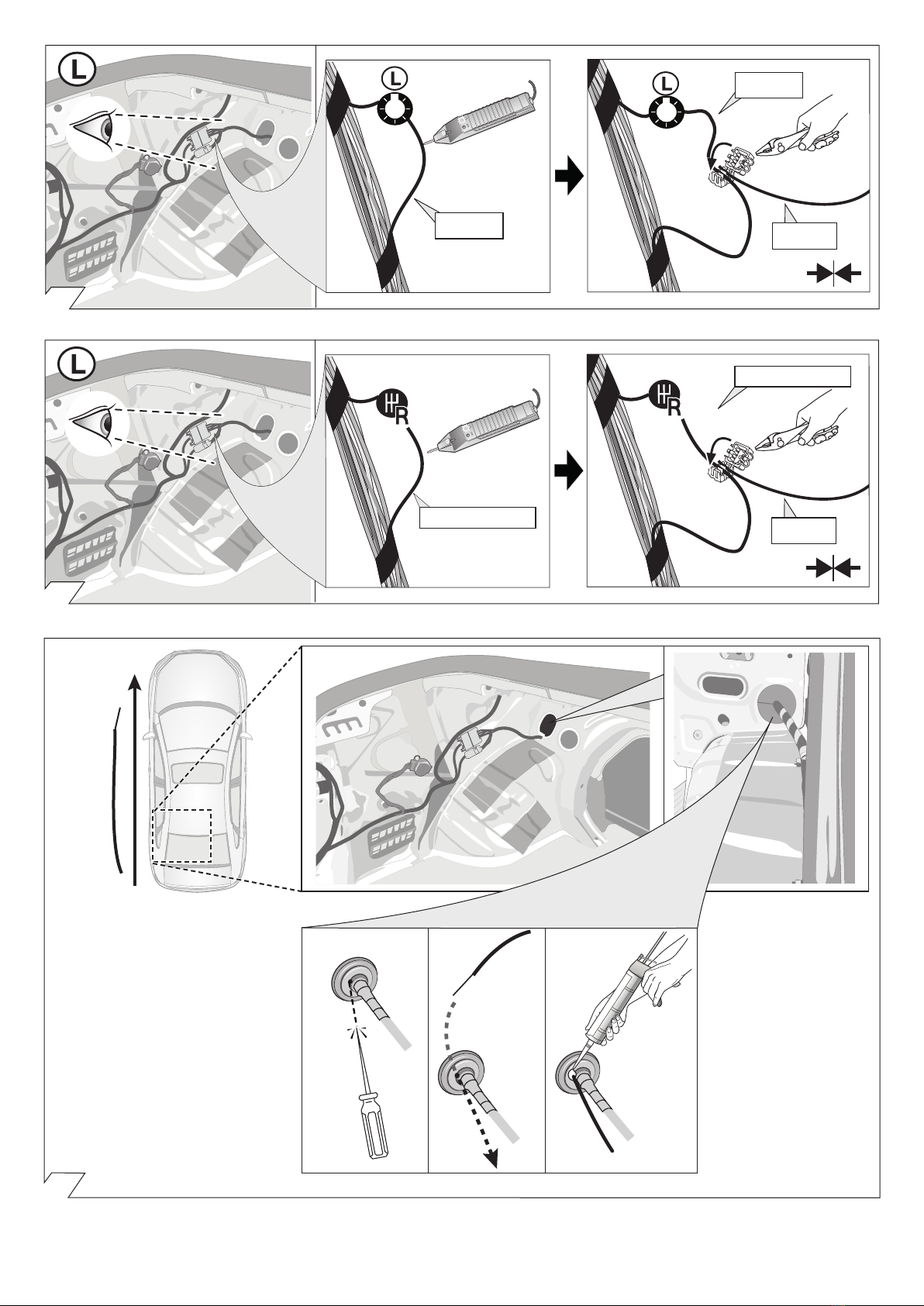 L

L

L

L

R

R