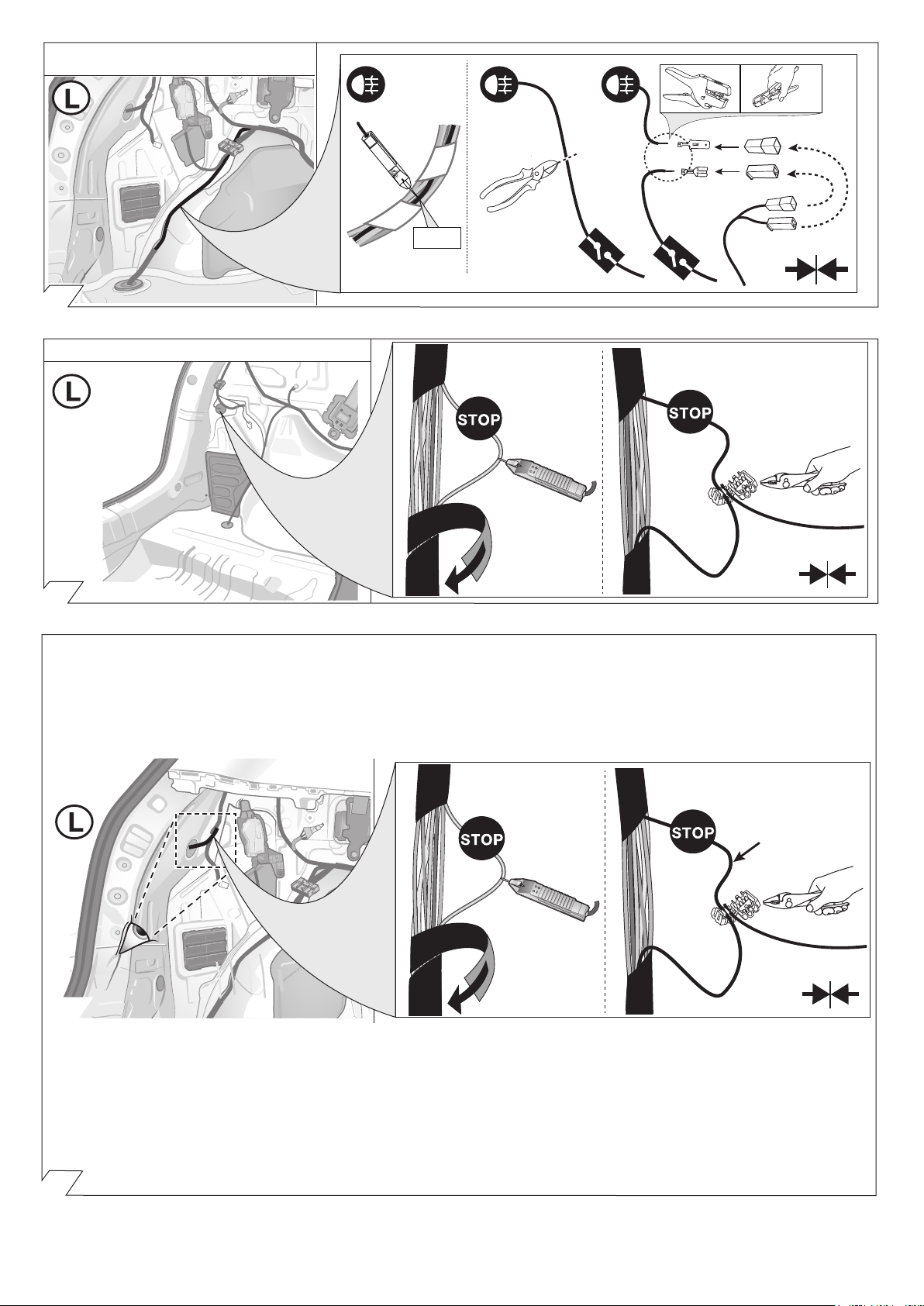 L

L

STOP

STOP

L

STOP

STOP