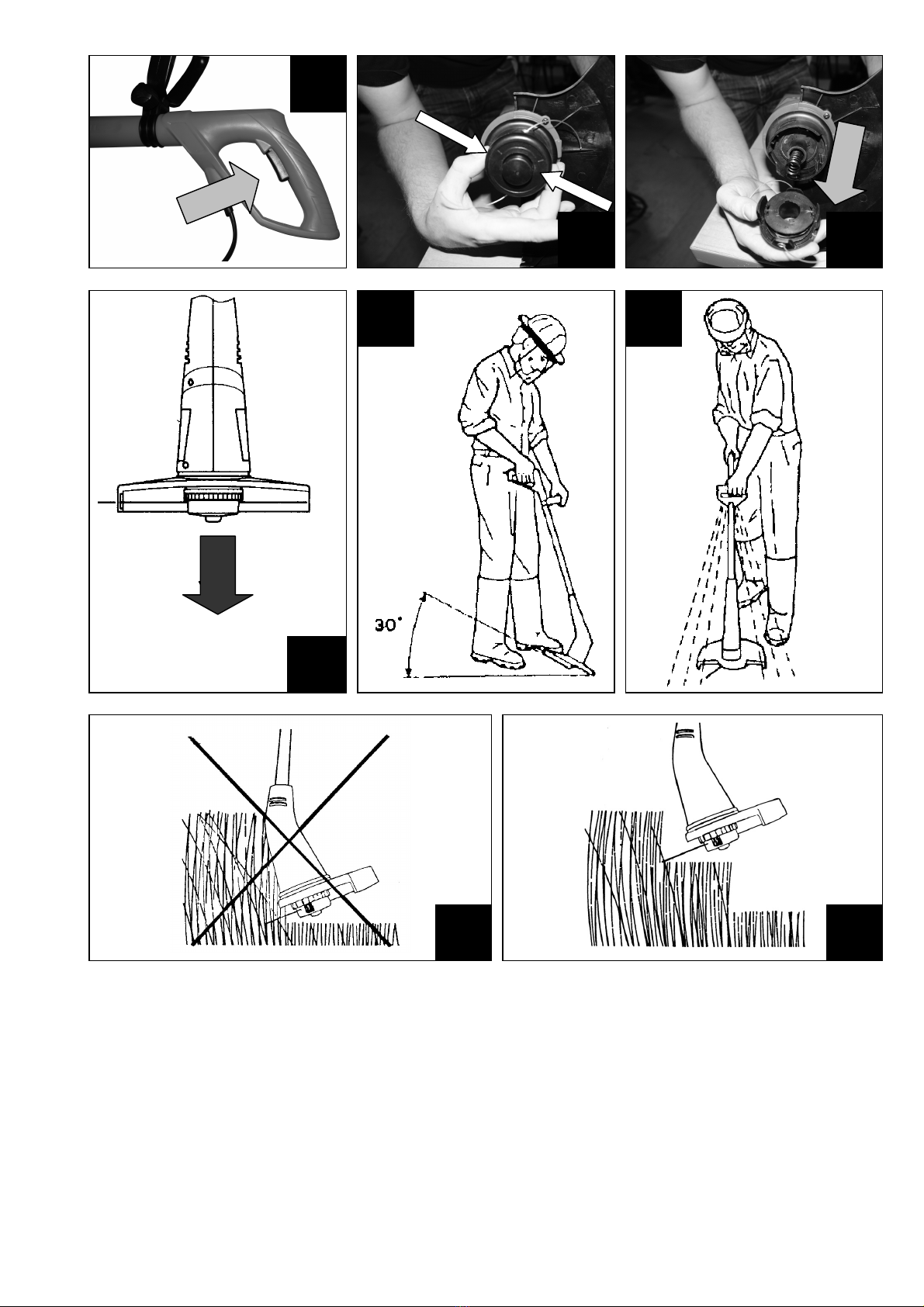 30°