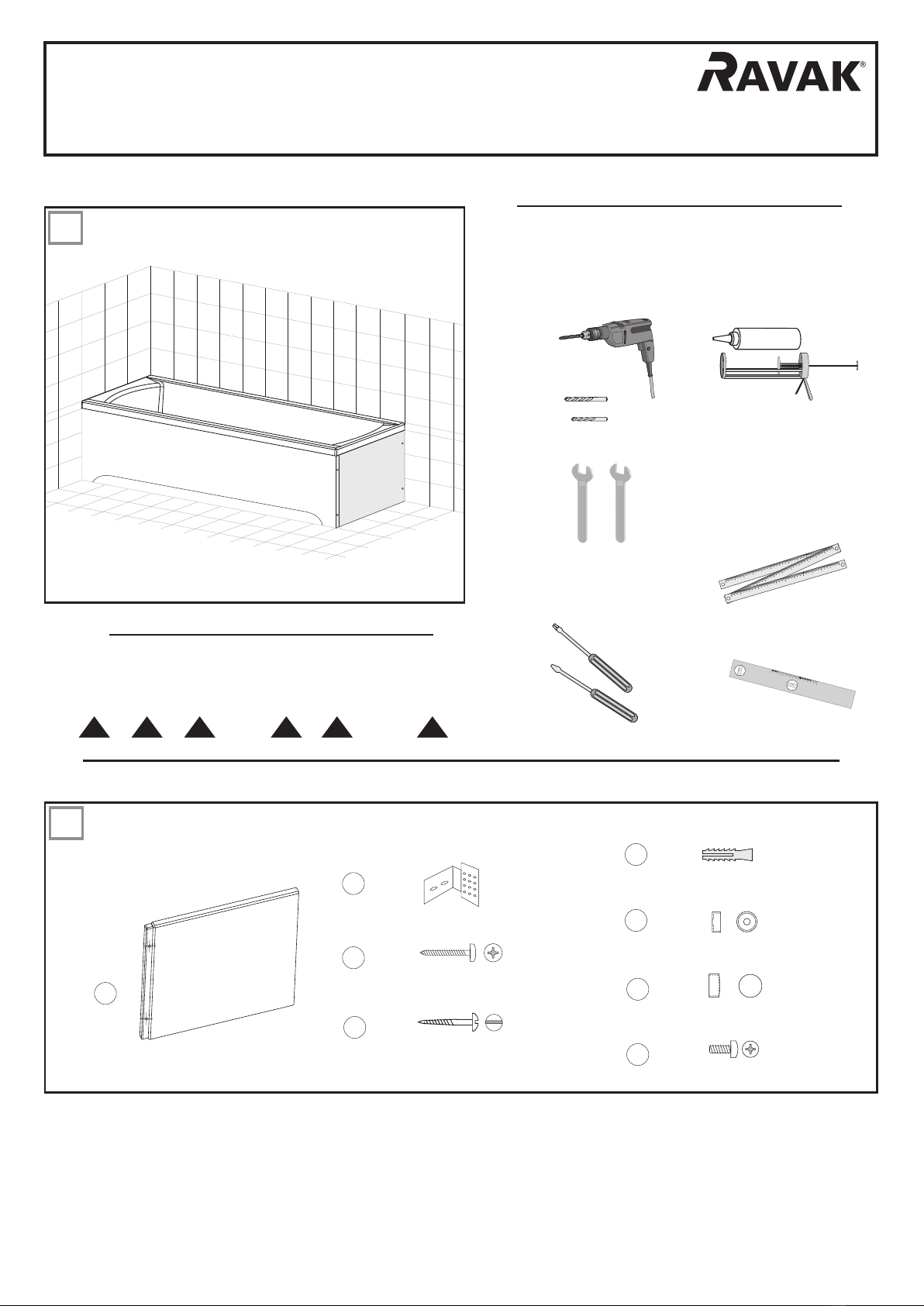 RAVAK®