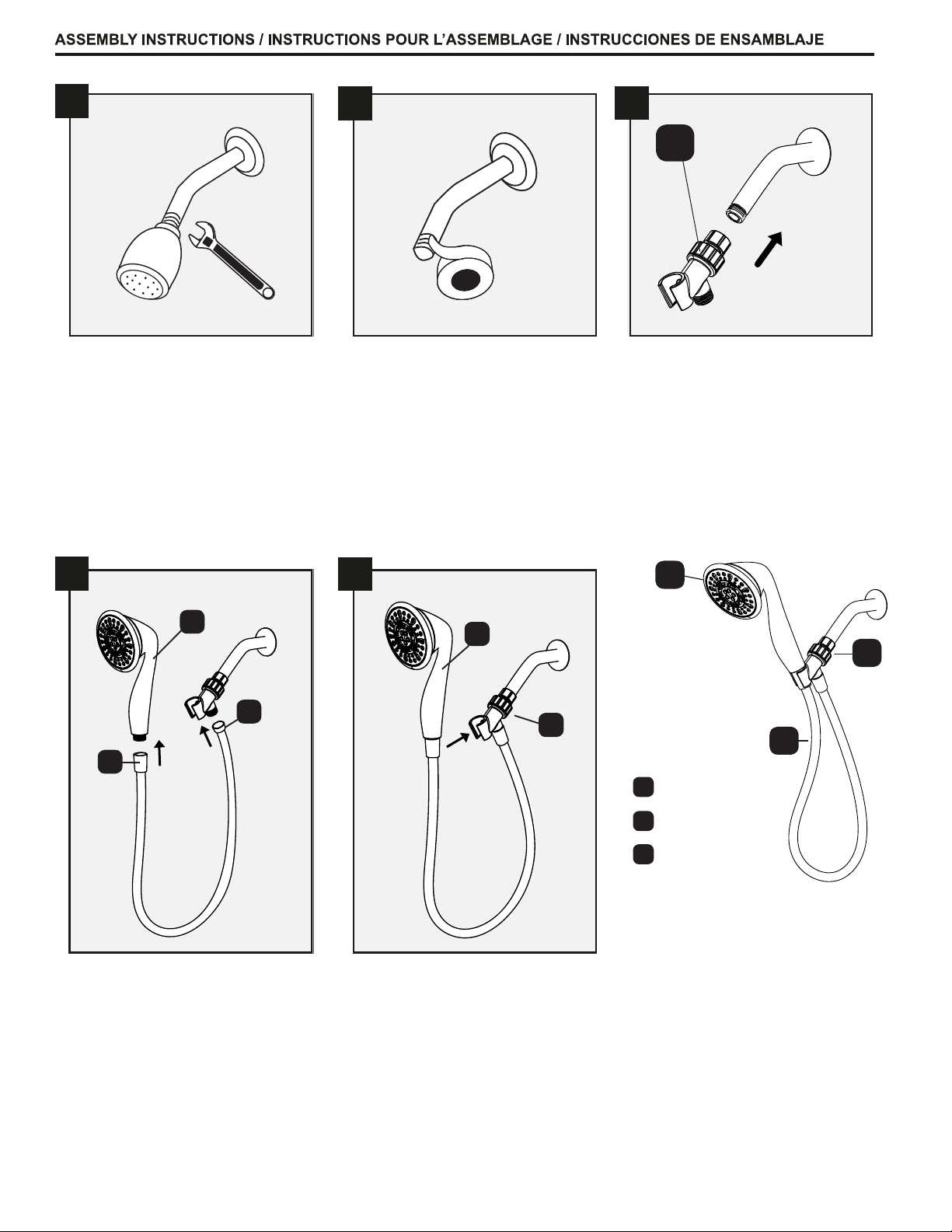 ASSEMBLY INSTRUCTIONS / INSTRUCTIONS POUR L'ASSEMBLAGE / INSTRUCCIONES DE ENSAMBLAJE