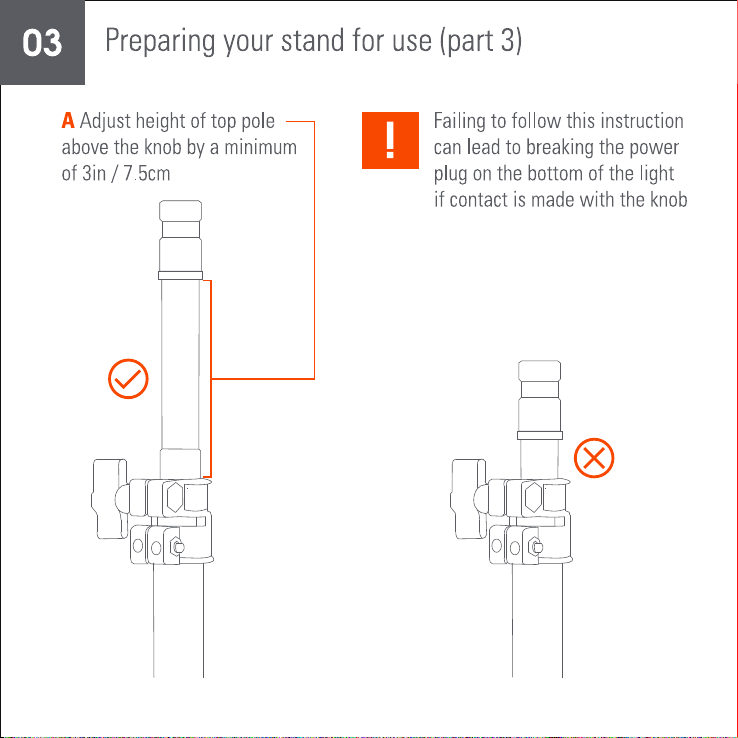 03 Preparing your stand for use (part 3)

A Adjust height of top pole above the knob by a minimum of 3in / 7.5cm

!

Failing to follow this instruction can lead to breaking the power plug on the bottom of the light if contact is made with the knob