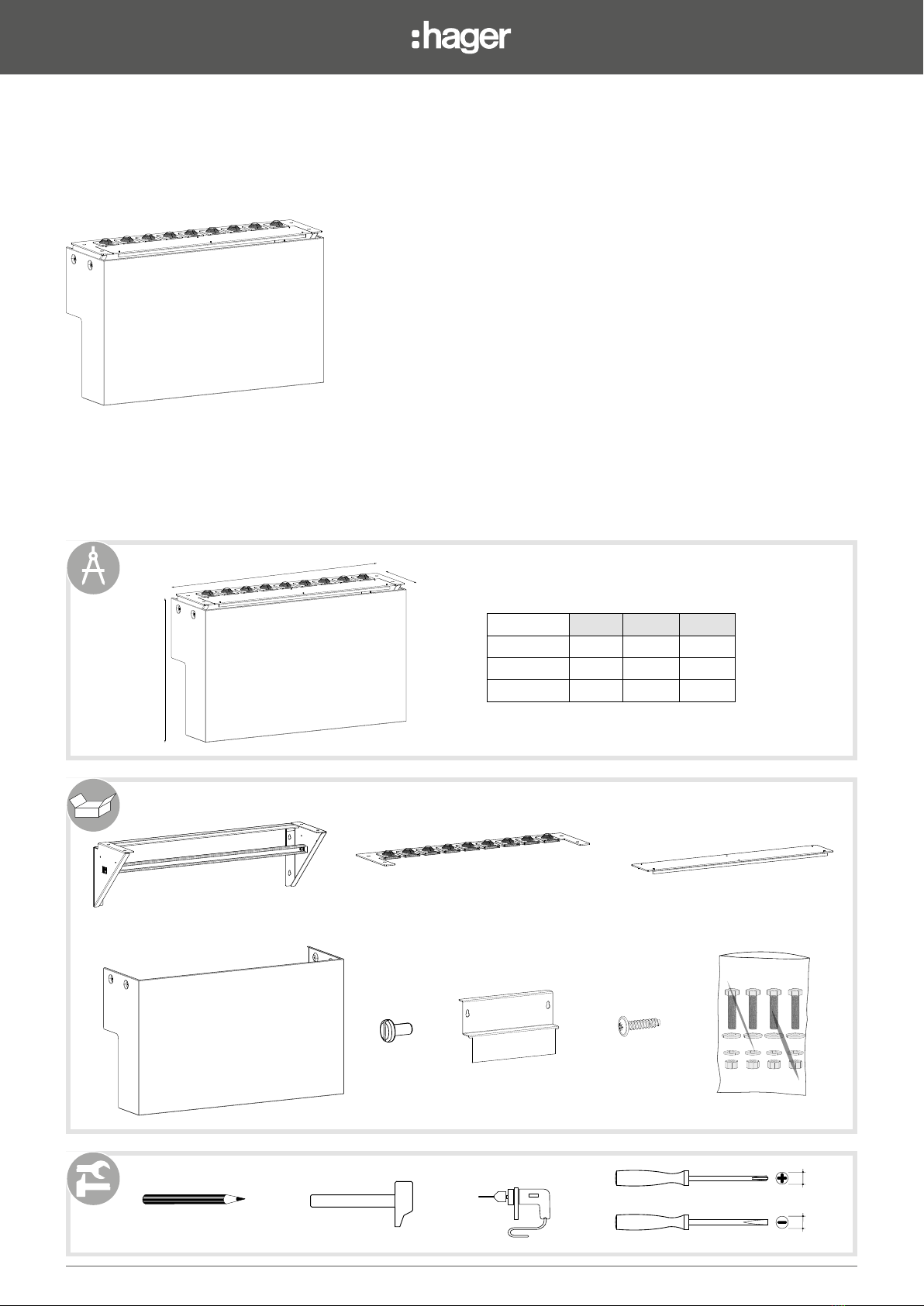 :hager